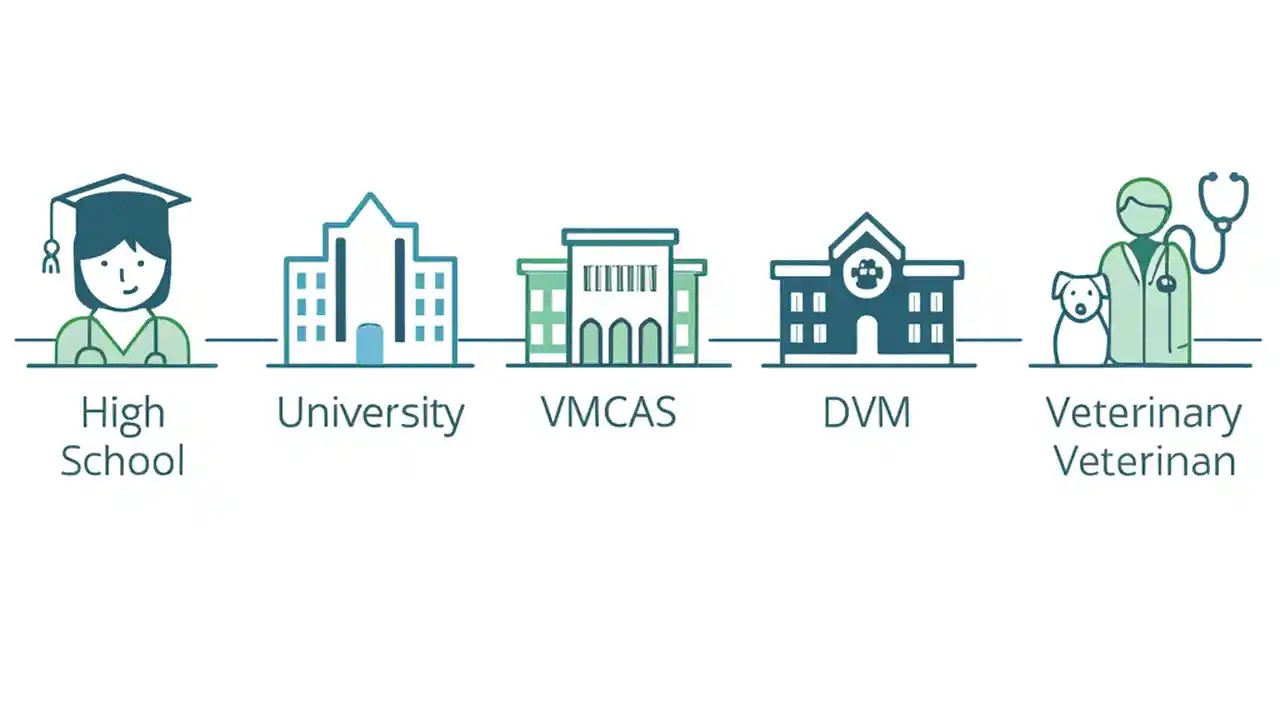 High School

University

VMCAS

DVM

Veterinary Veterinan