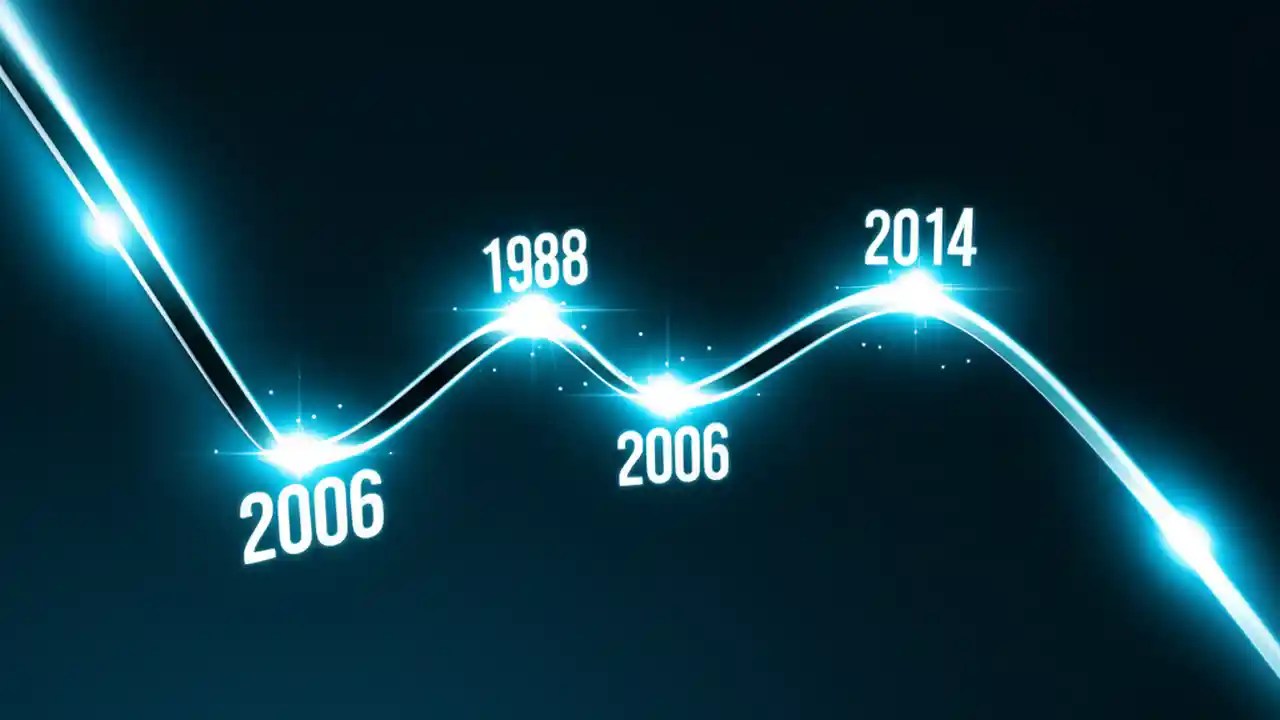 2006
1988
2006
2014