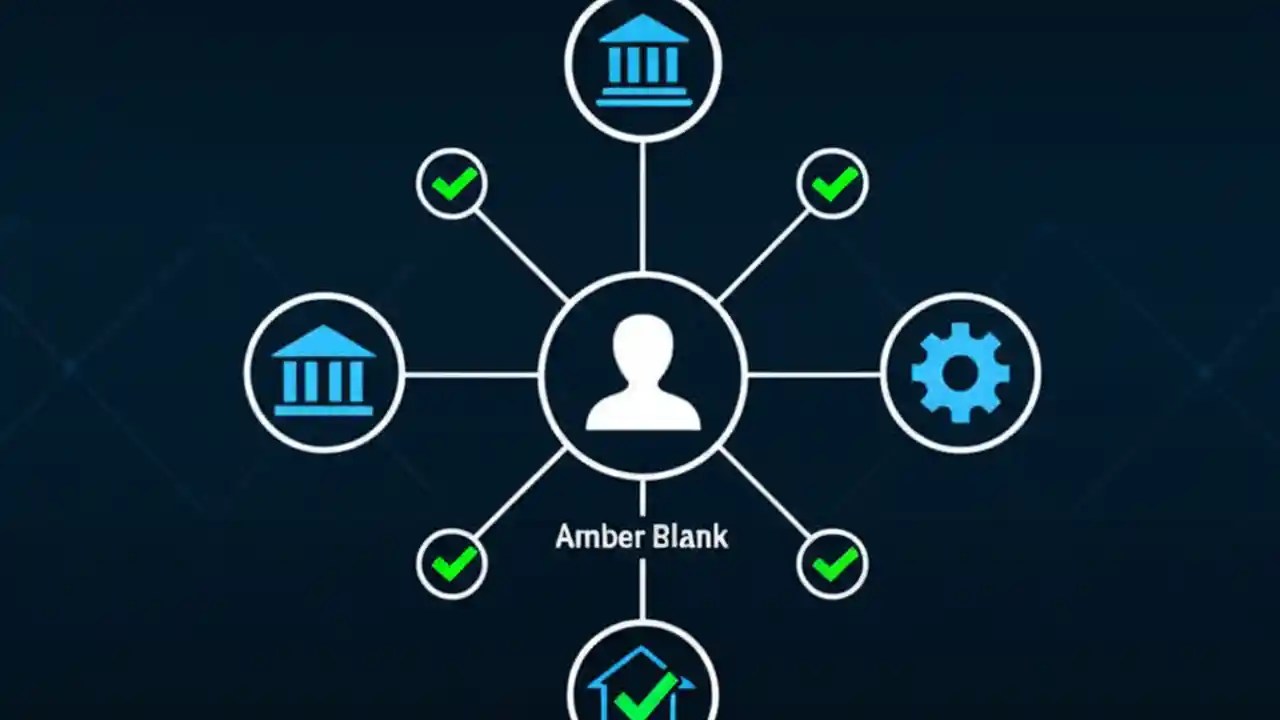 Amber Blank