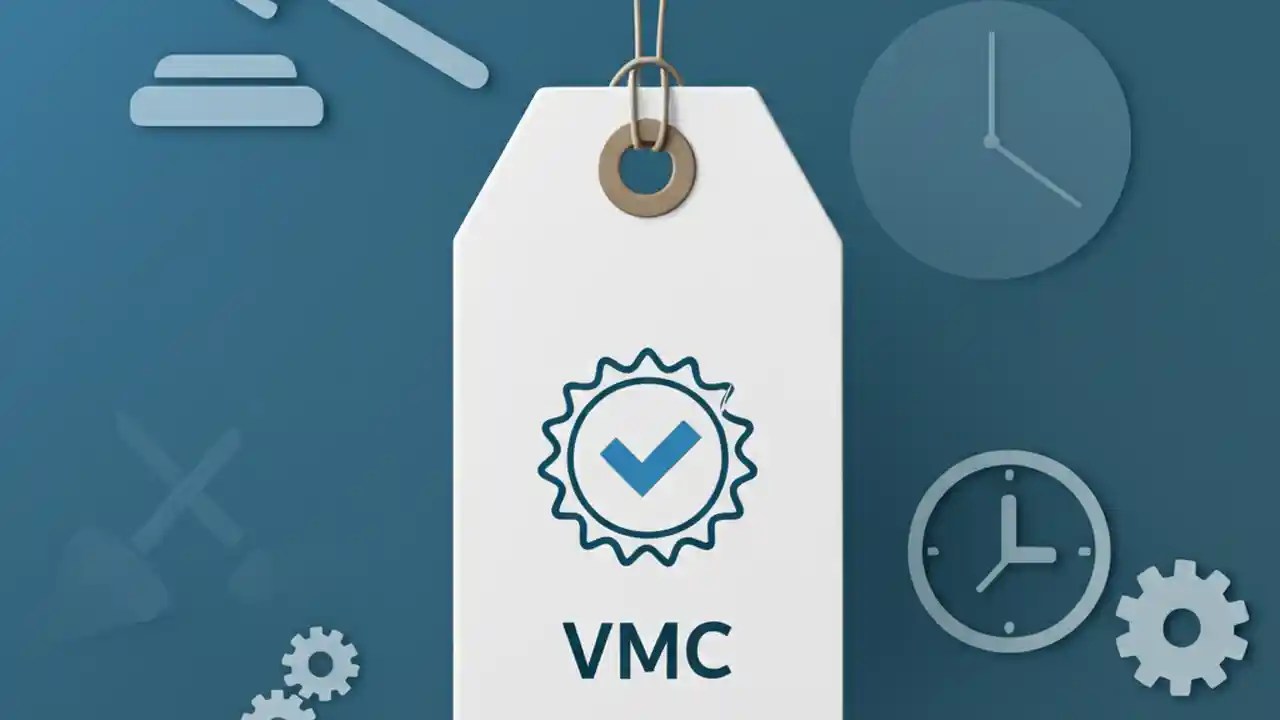 VMC