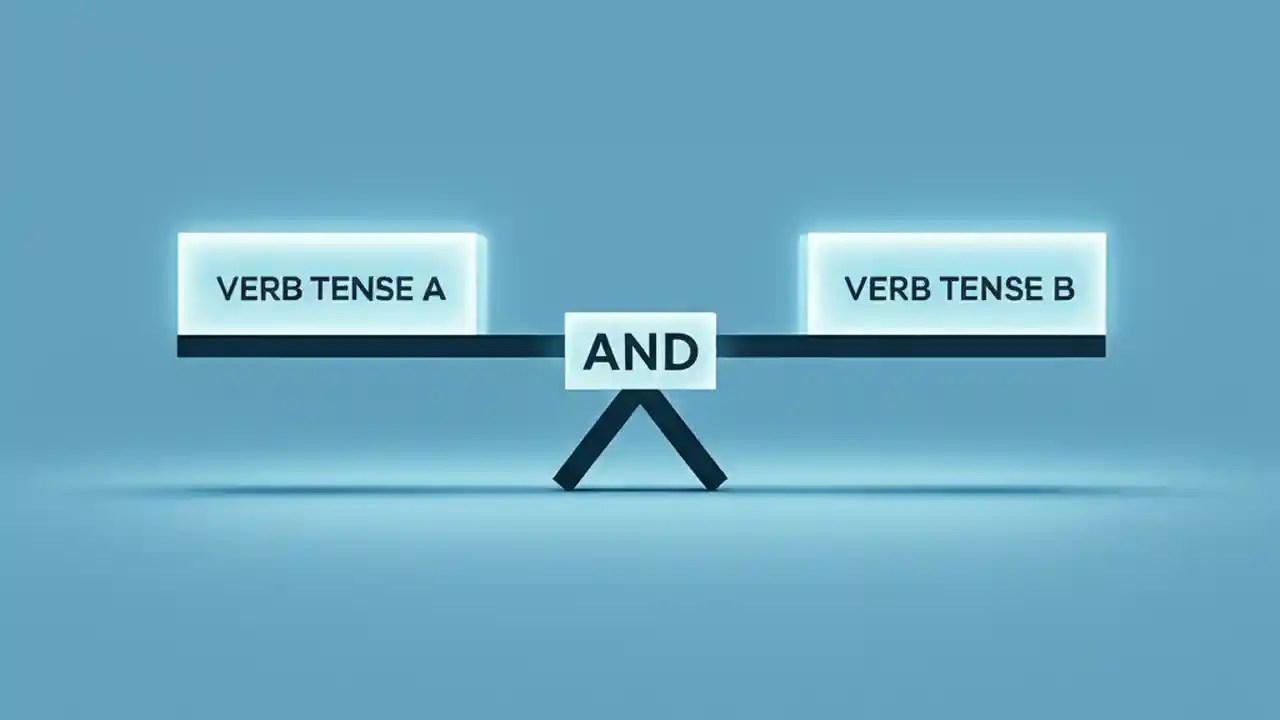 VERB TENSE A

AND

VERB TENSE B