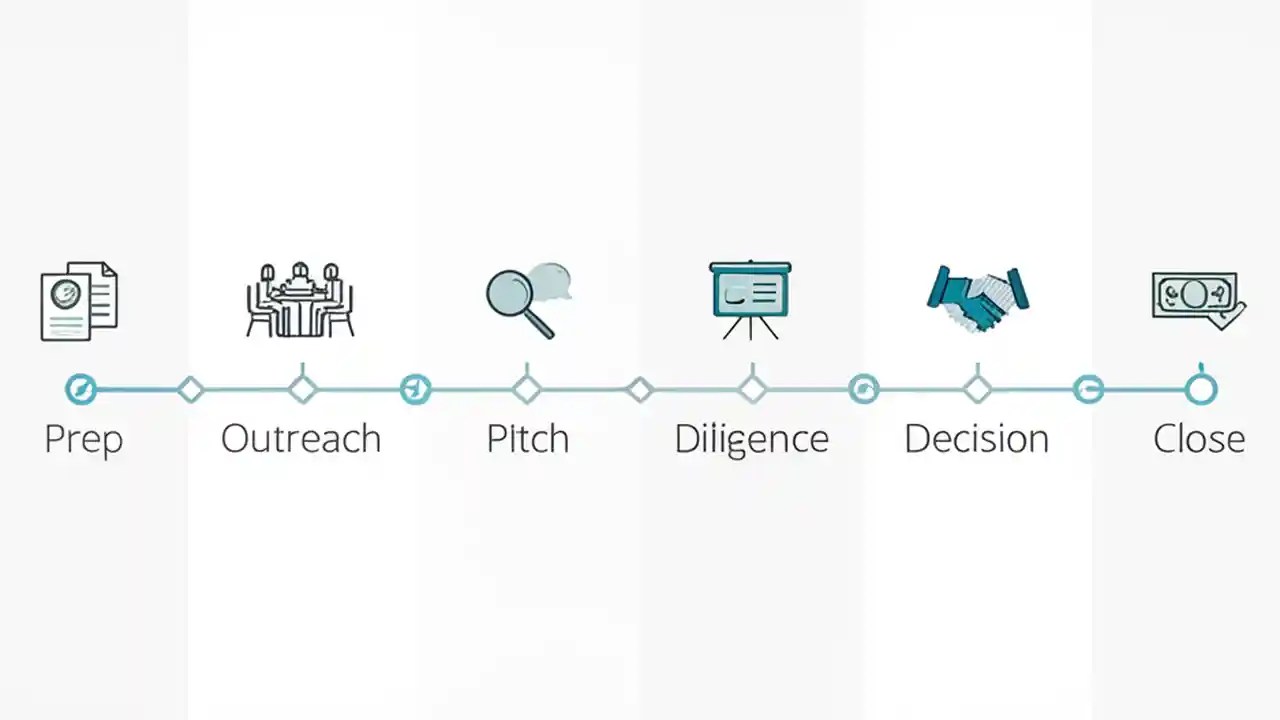 Prep Outreach Pitch Diligence Decision Close