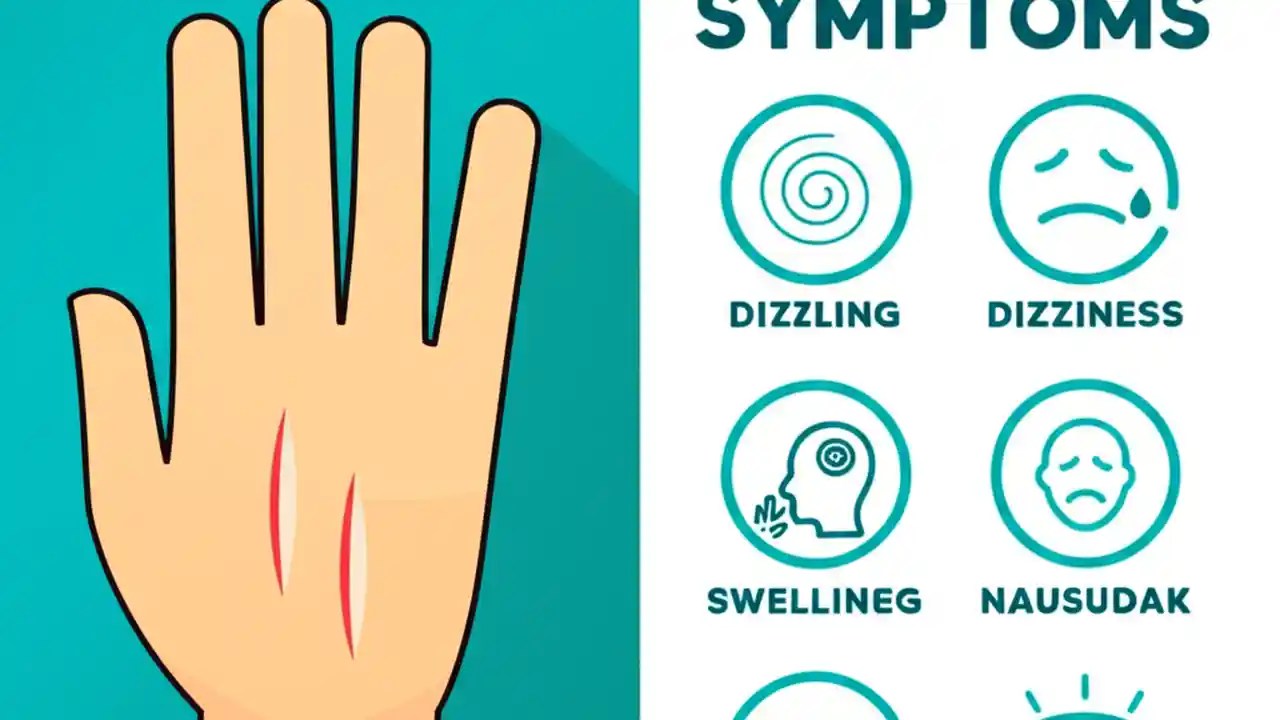 SYMPTOMS

DIZZLING

DIZZINESS

SWELLINEG

NAUSUDAK