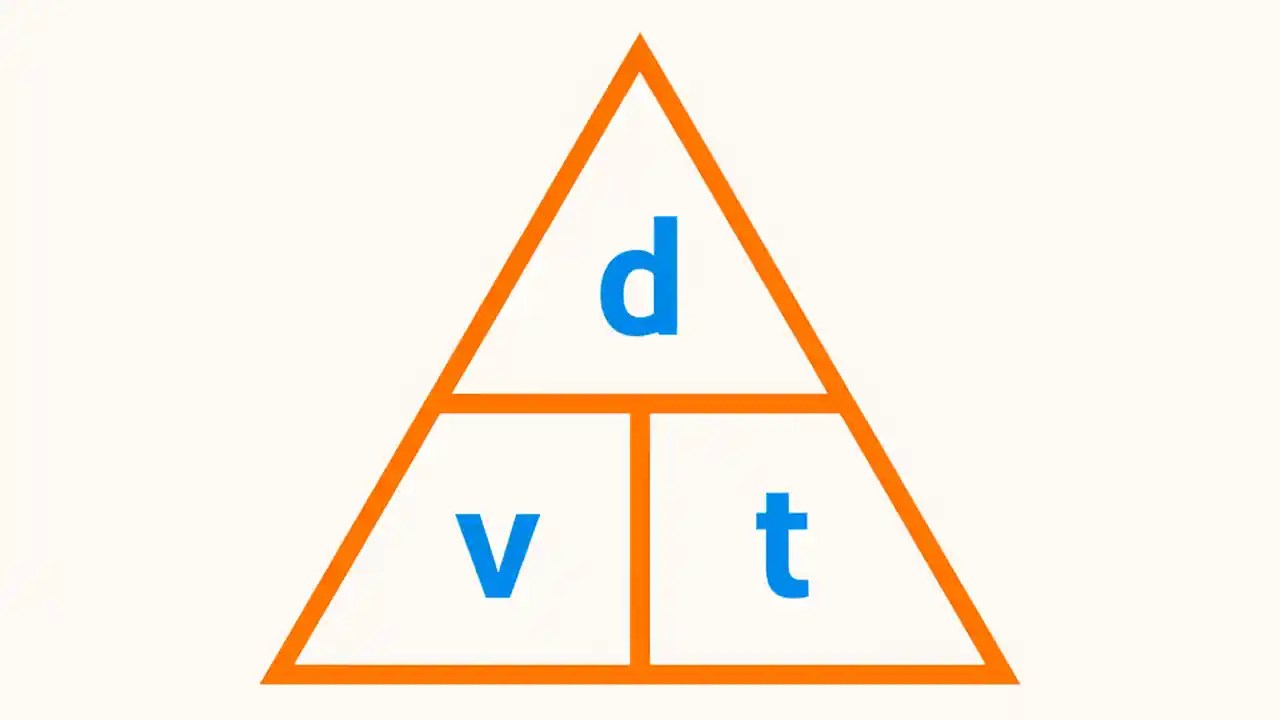 d

v t