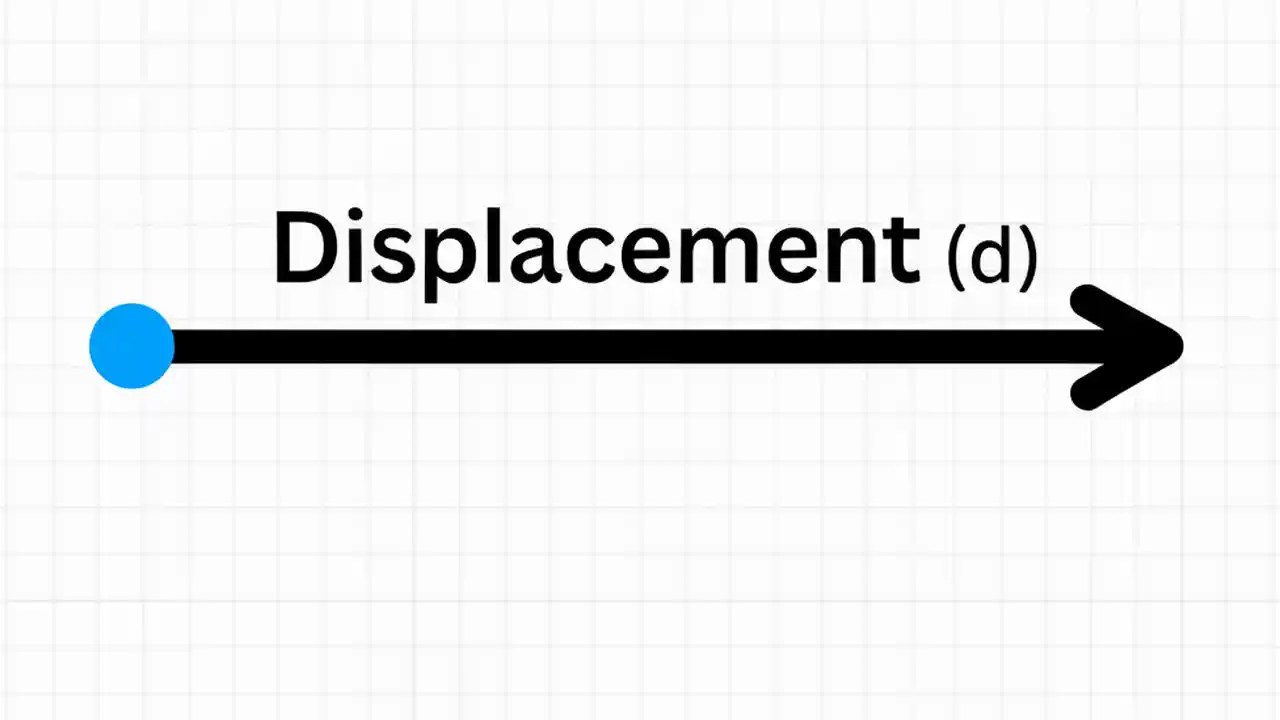 Displacement (d)