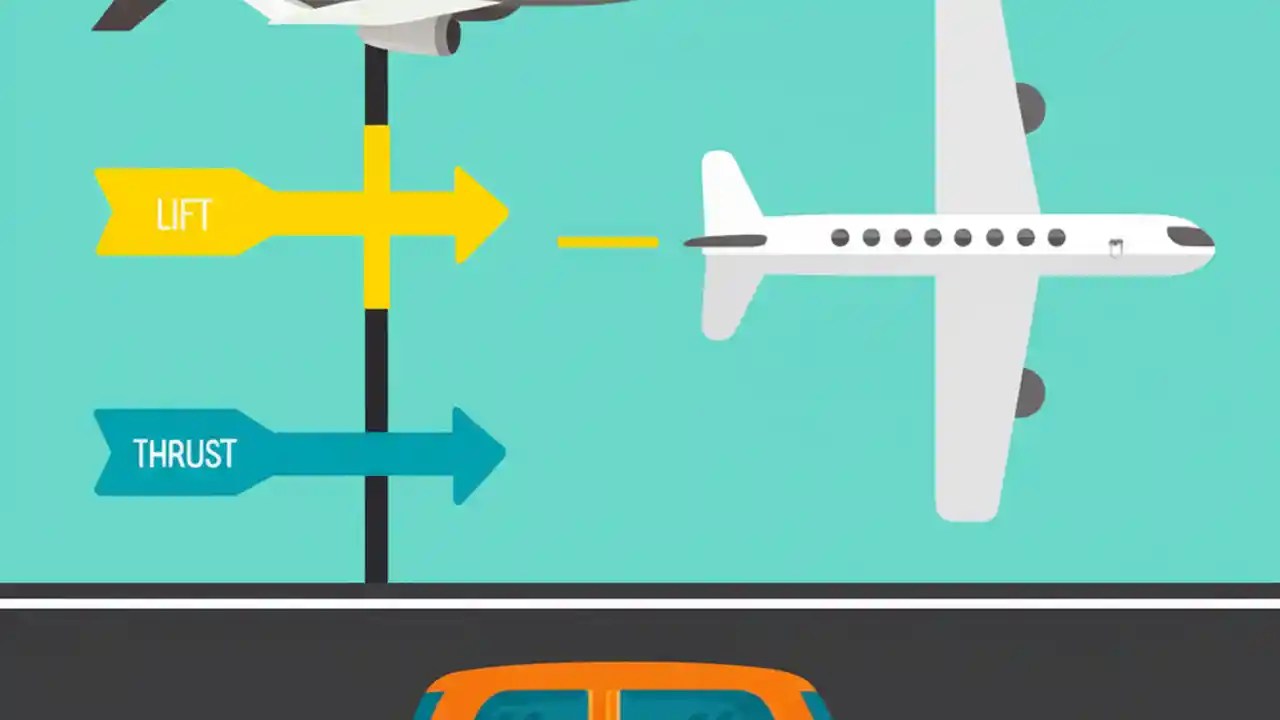 LIFT

THRUST