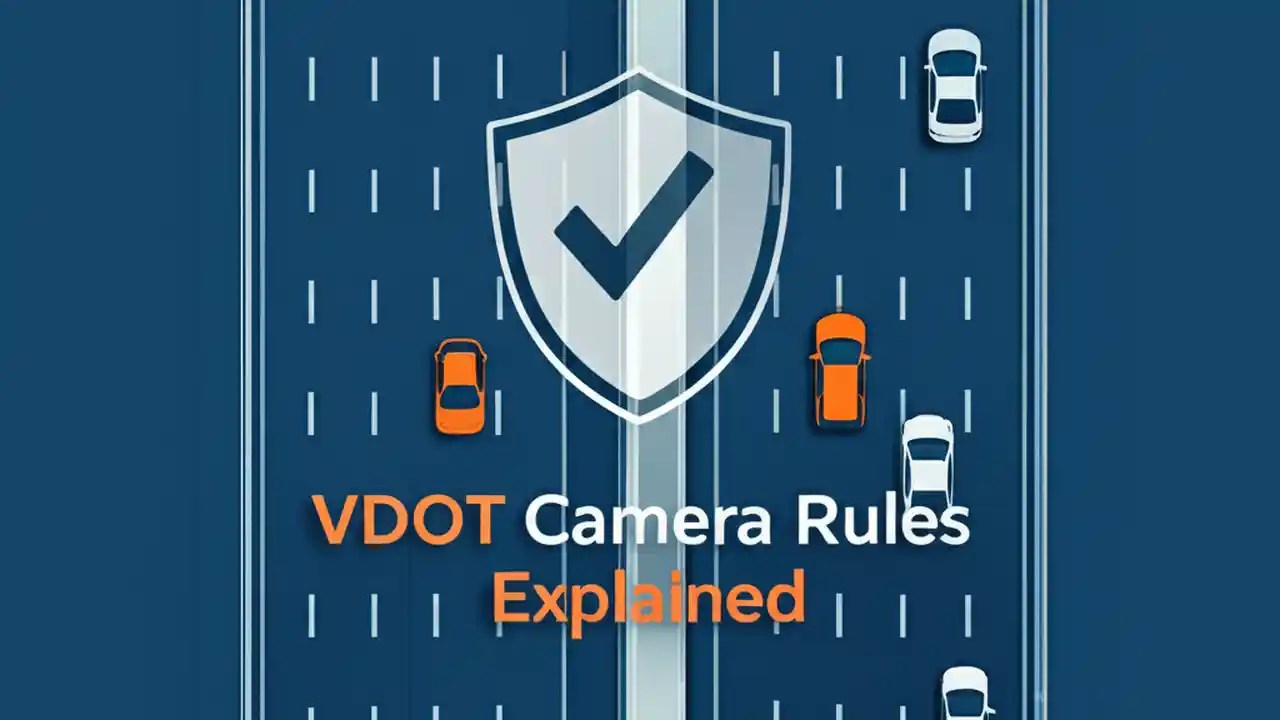 VDOT Camera Rules Explained