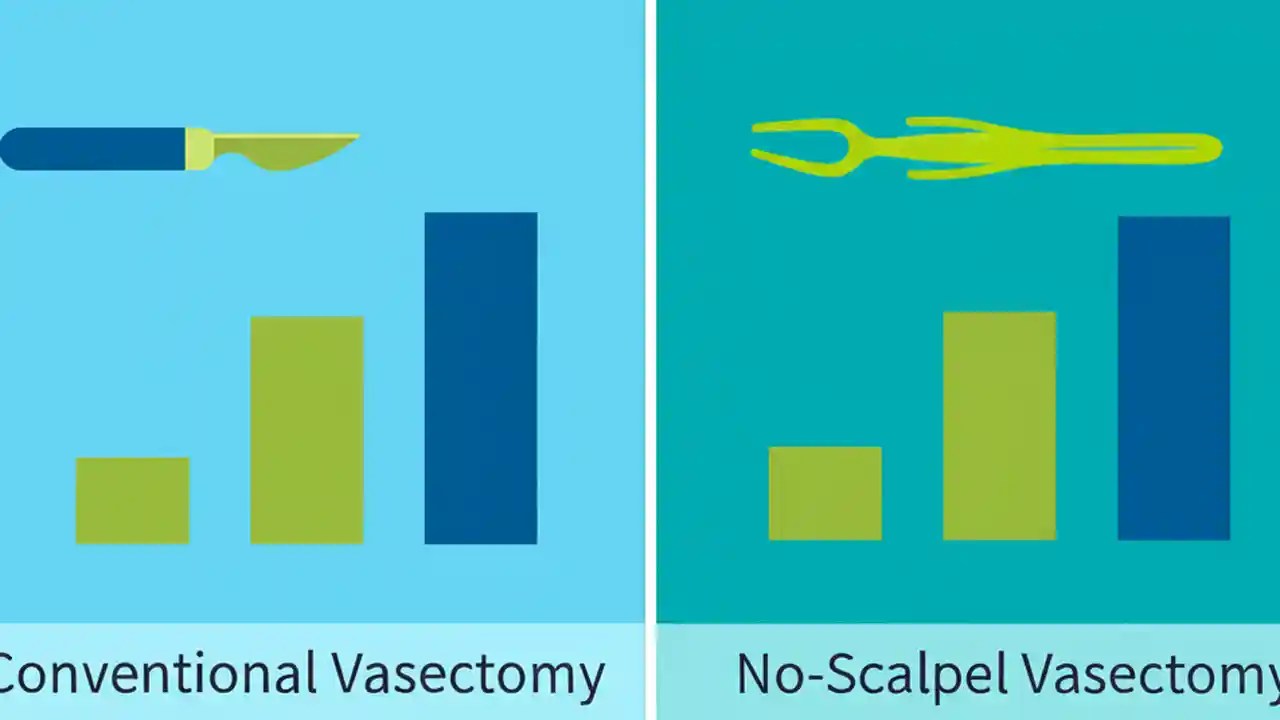 Conventional Vasectomy

No-Scalpel Vasectomy