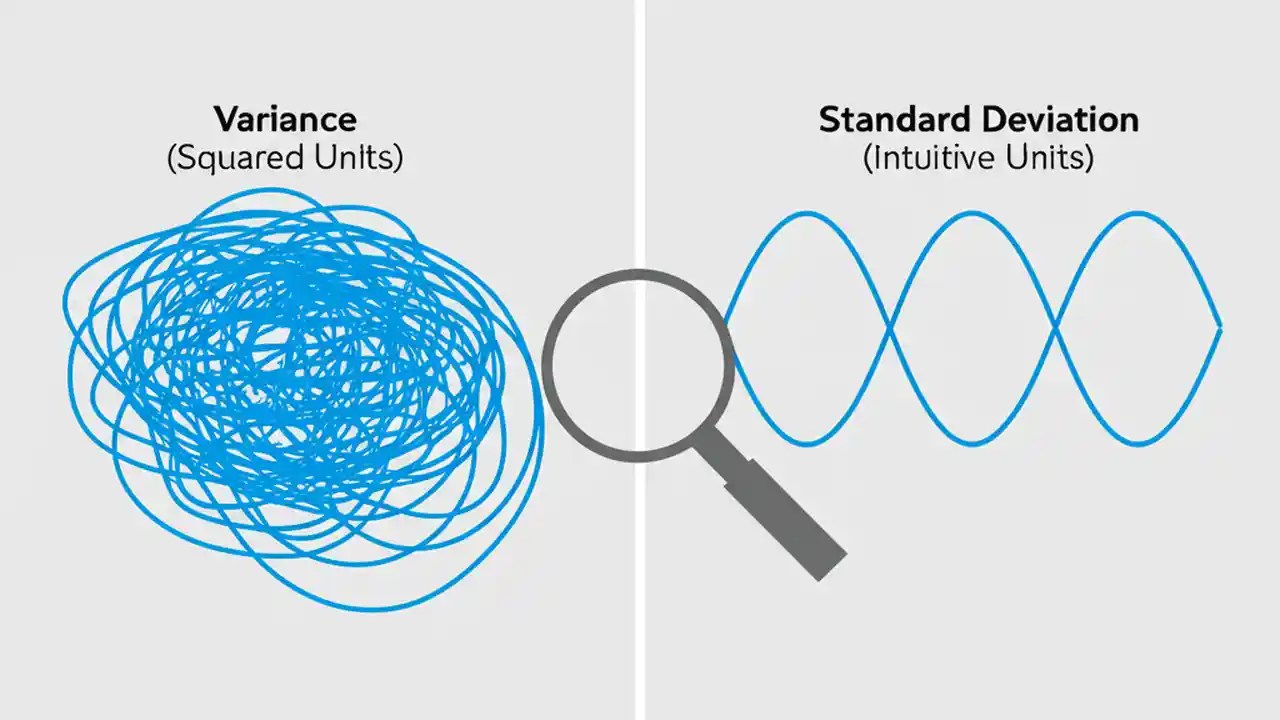 Variance
(Squared Units)

Standard Deviation
(Intuitive Units)