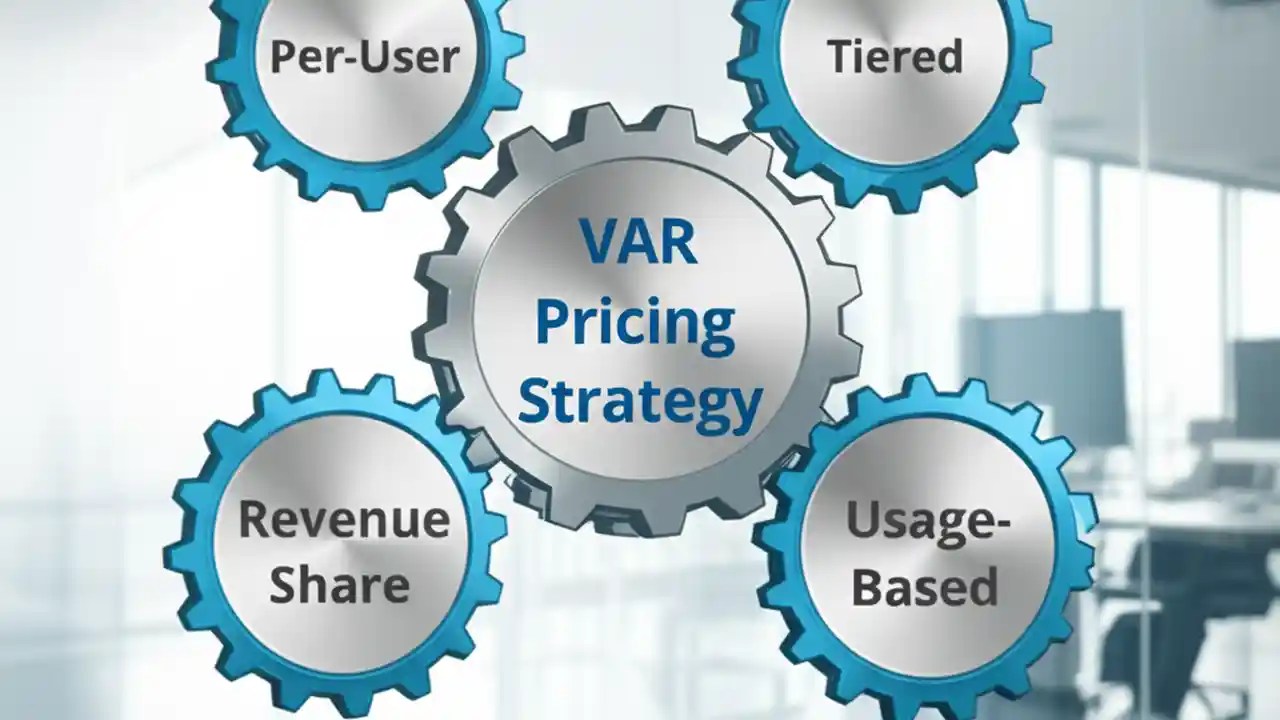 Per-User

Tiered

VAR Pricing Strategy

Revenue Share

Usage-Based