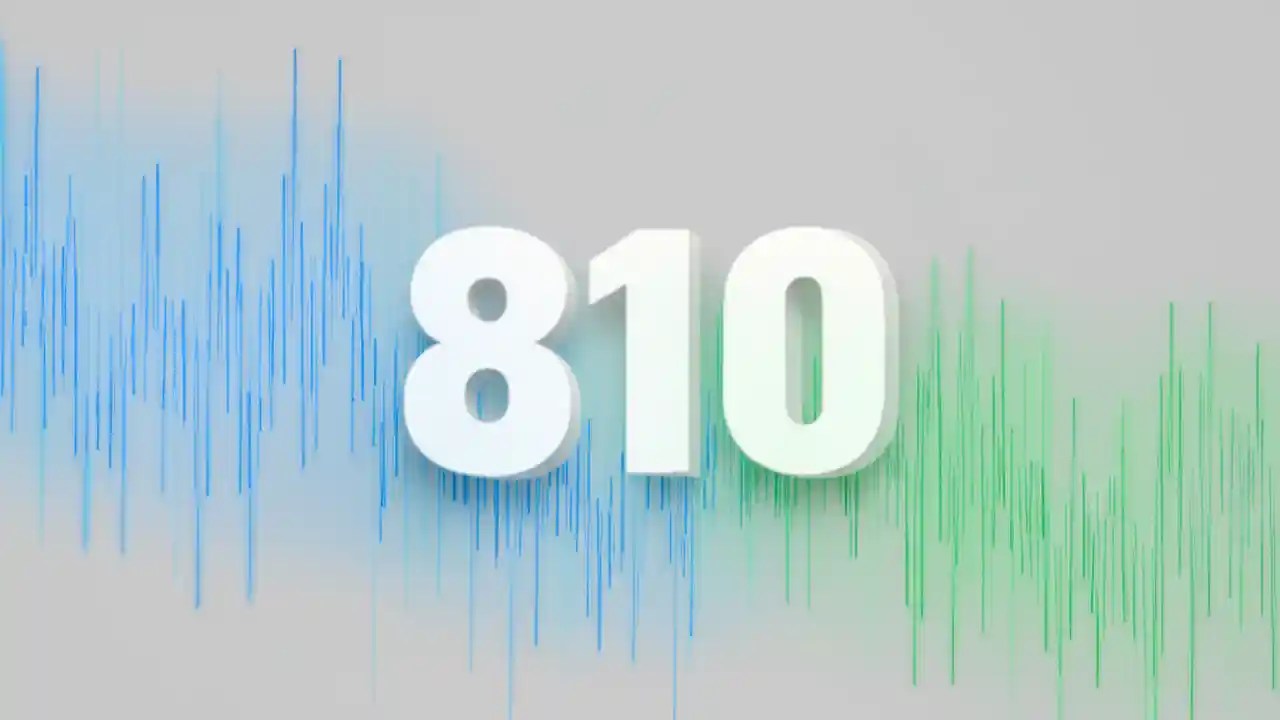 810