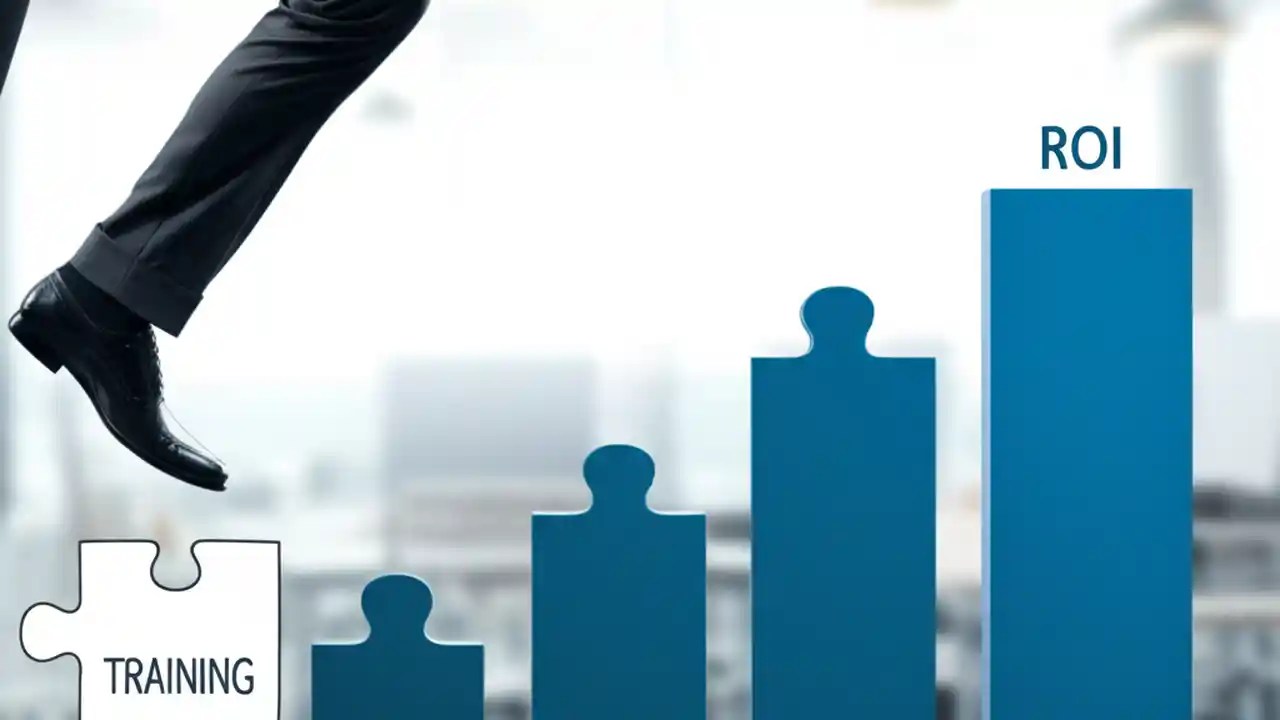 ROI

TRAINING