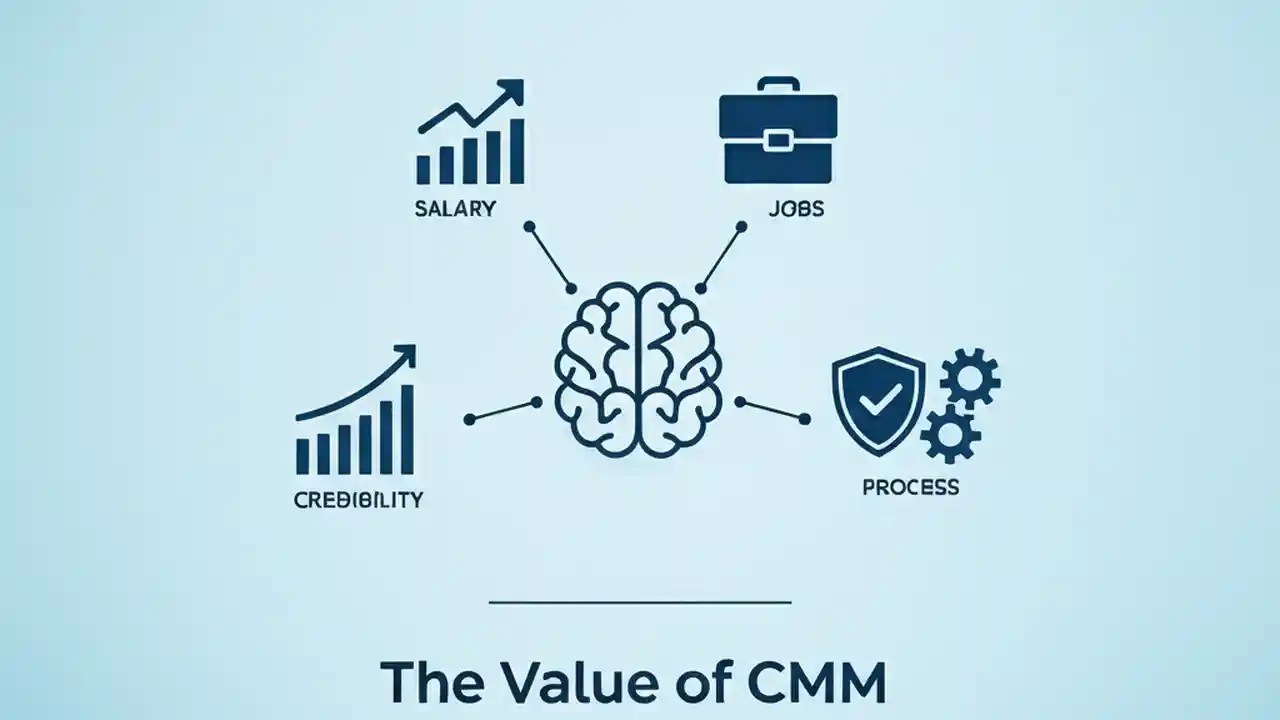 SALARY

JOBS

CREDIBILITY

PROCESS

The Value of CMM