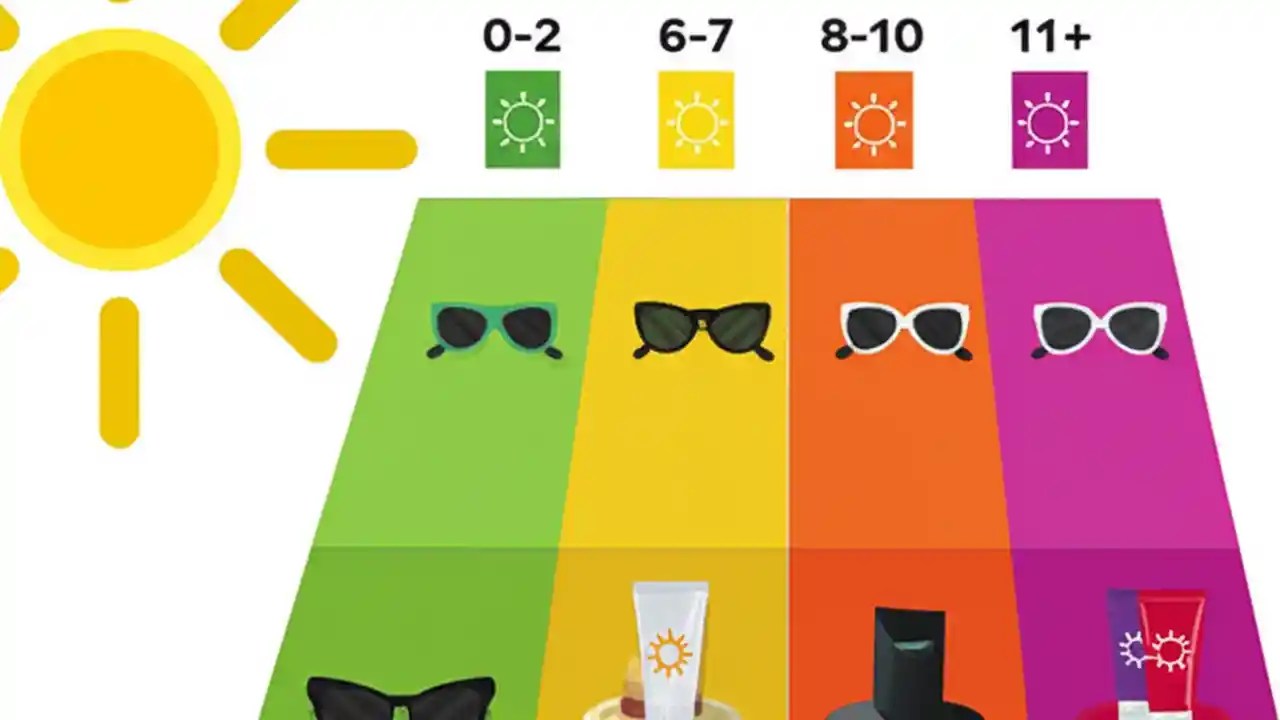 0-2
6-7
8-10
11+