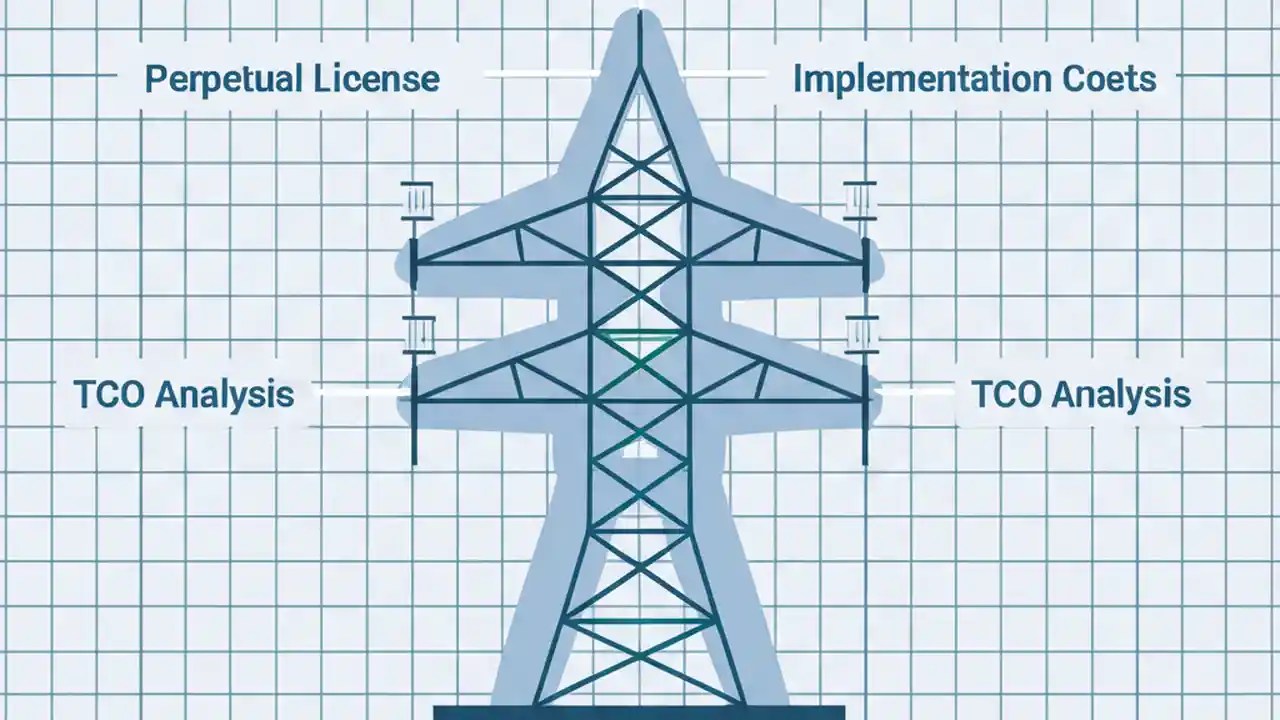 Perpetual License

Implementation Coets

TCO Analysis

TCO Analysis