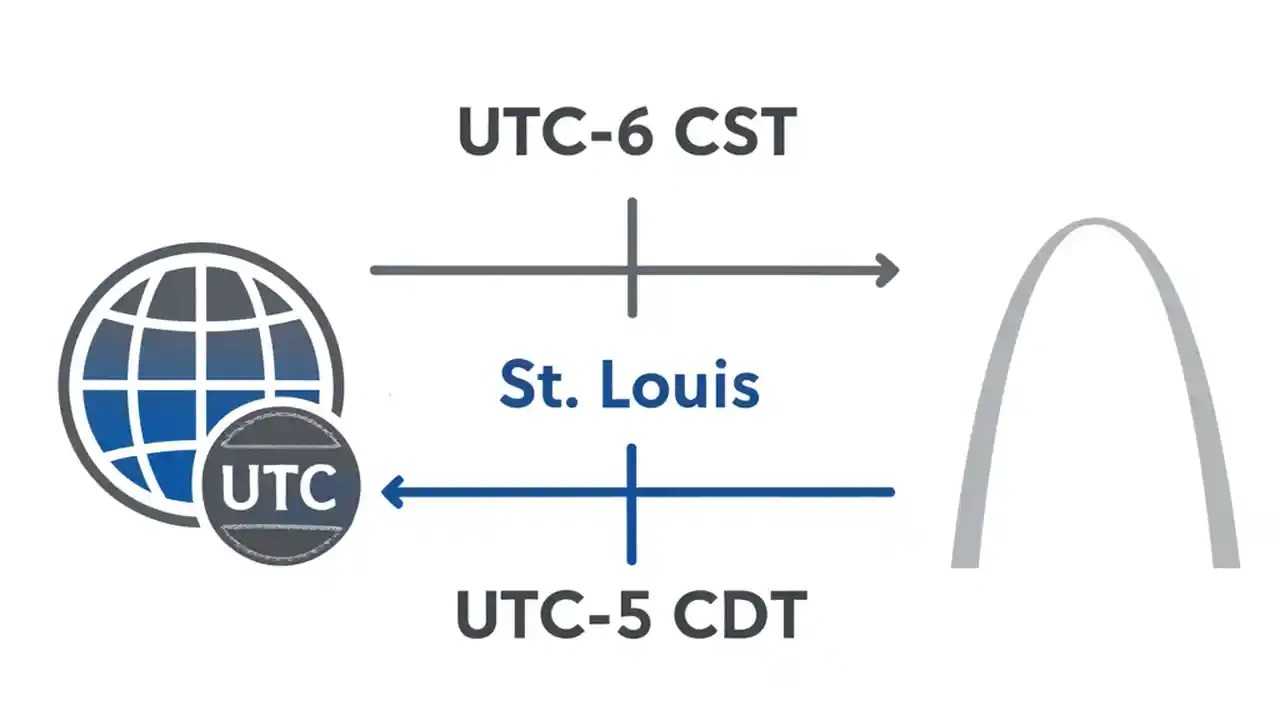 UTC-6 CST

UTC

St. Louis

UTC-5 CDT