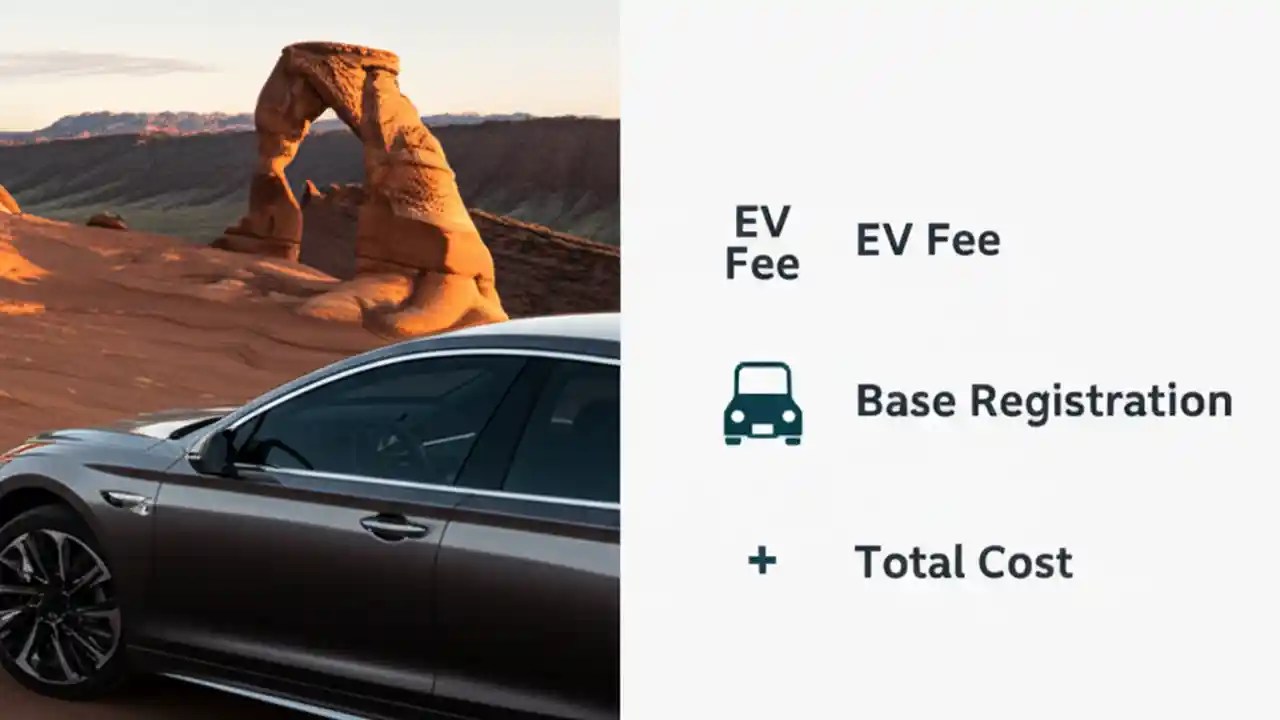 EV Fee

EV Fee

Base Registration

+

Total Cost