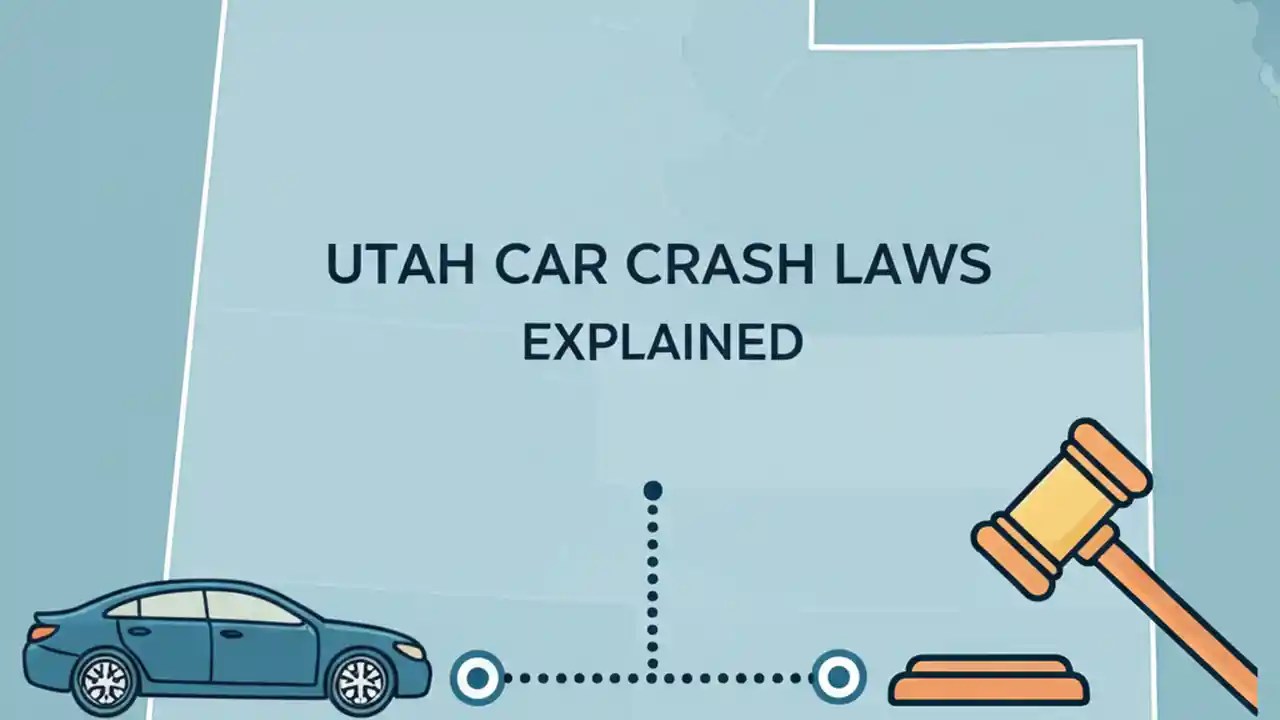 UTAH CAR CRASH LAWS
EXPLAINED