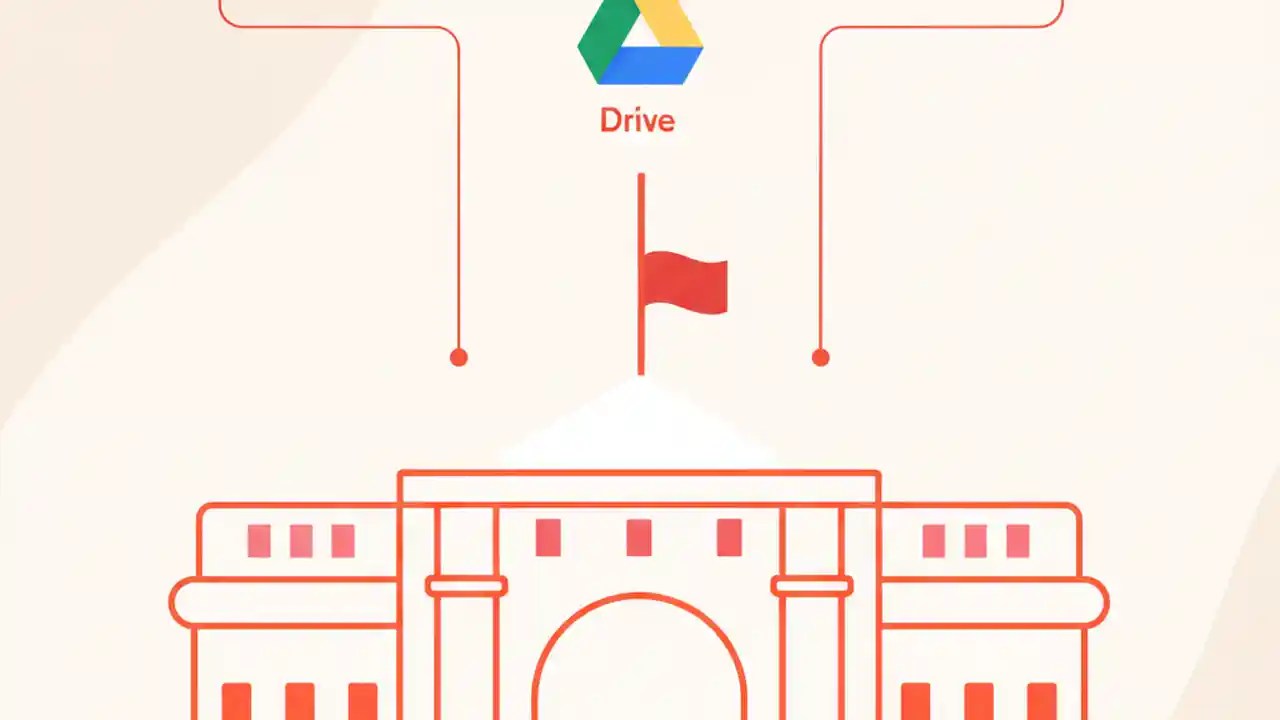 Drive