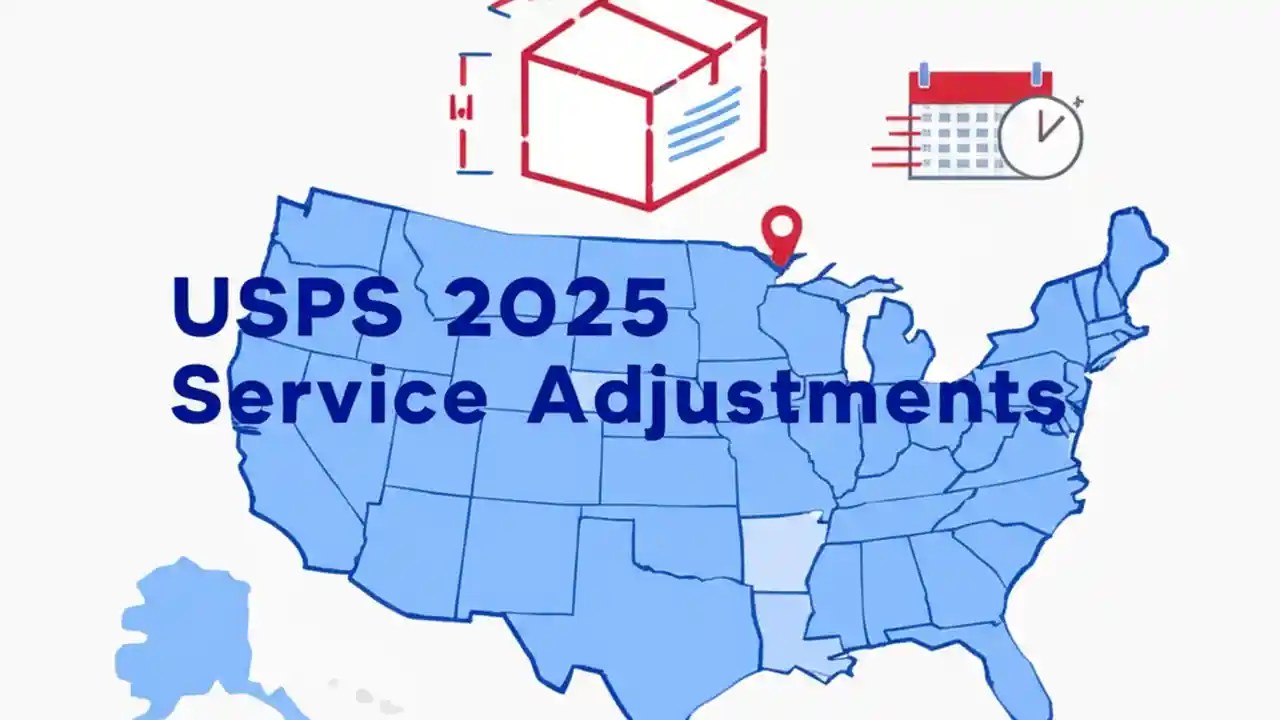 USPS 2025
Service Adjustments