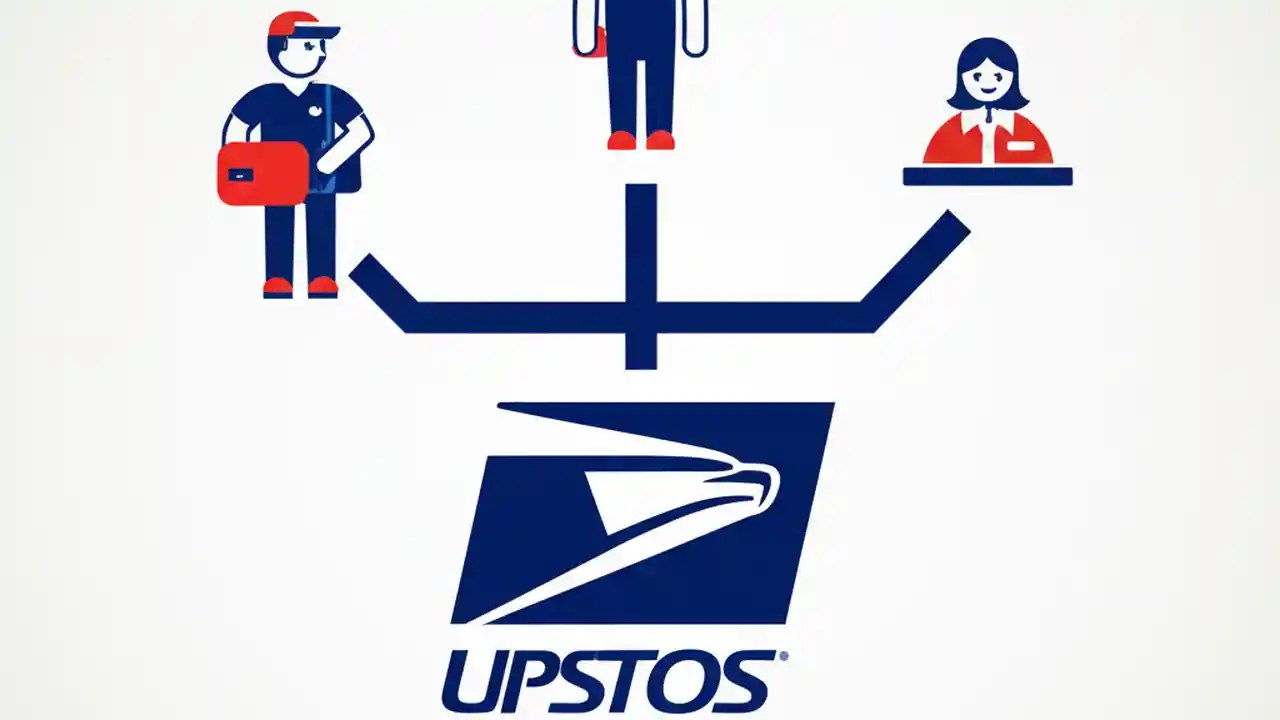 UPSTOS®