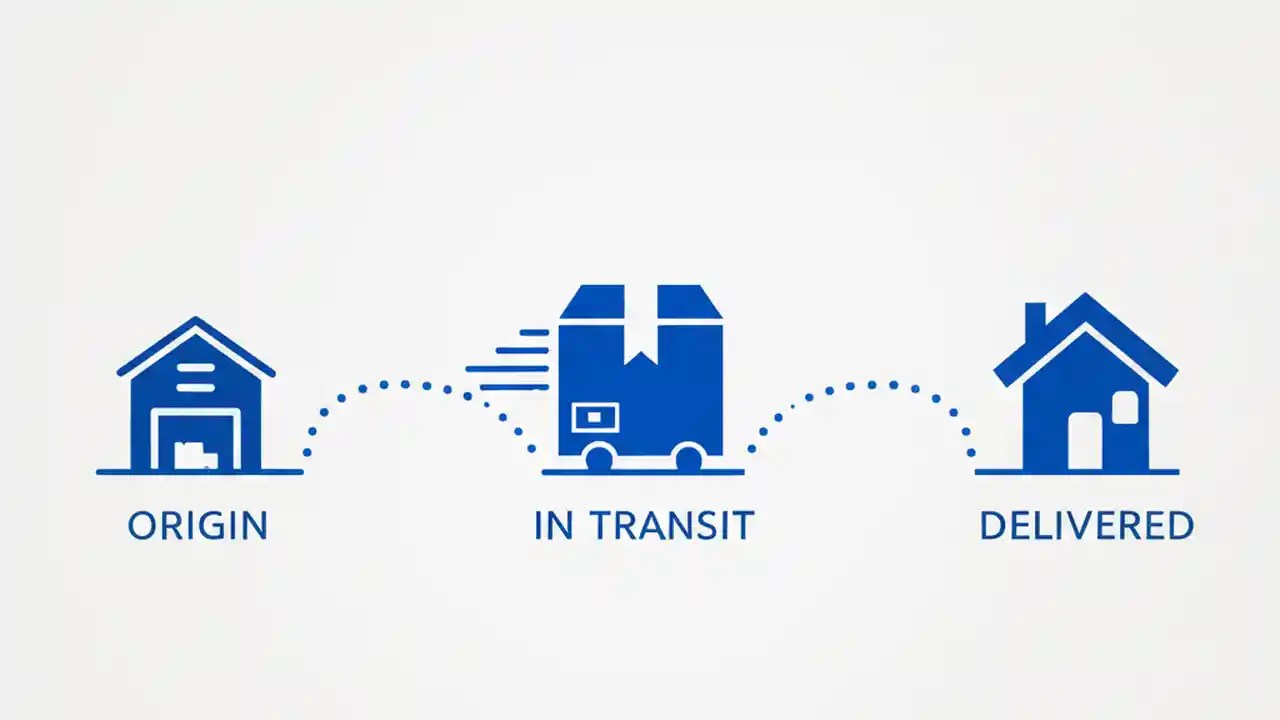 ORIGIN

IN TRANSIT

DELIVERED