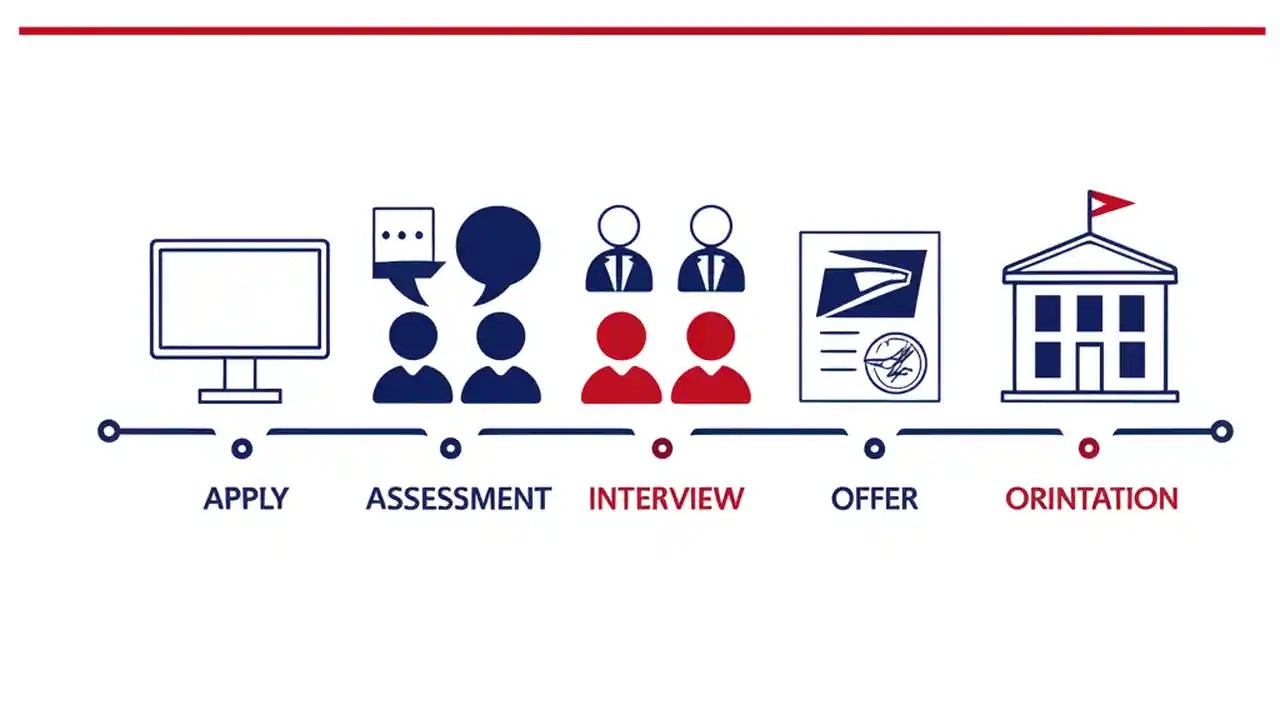 APPLY ASSESSMENT INTERVIEW OFFER ORINTATION