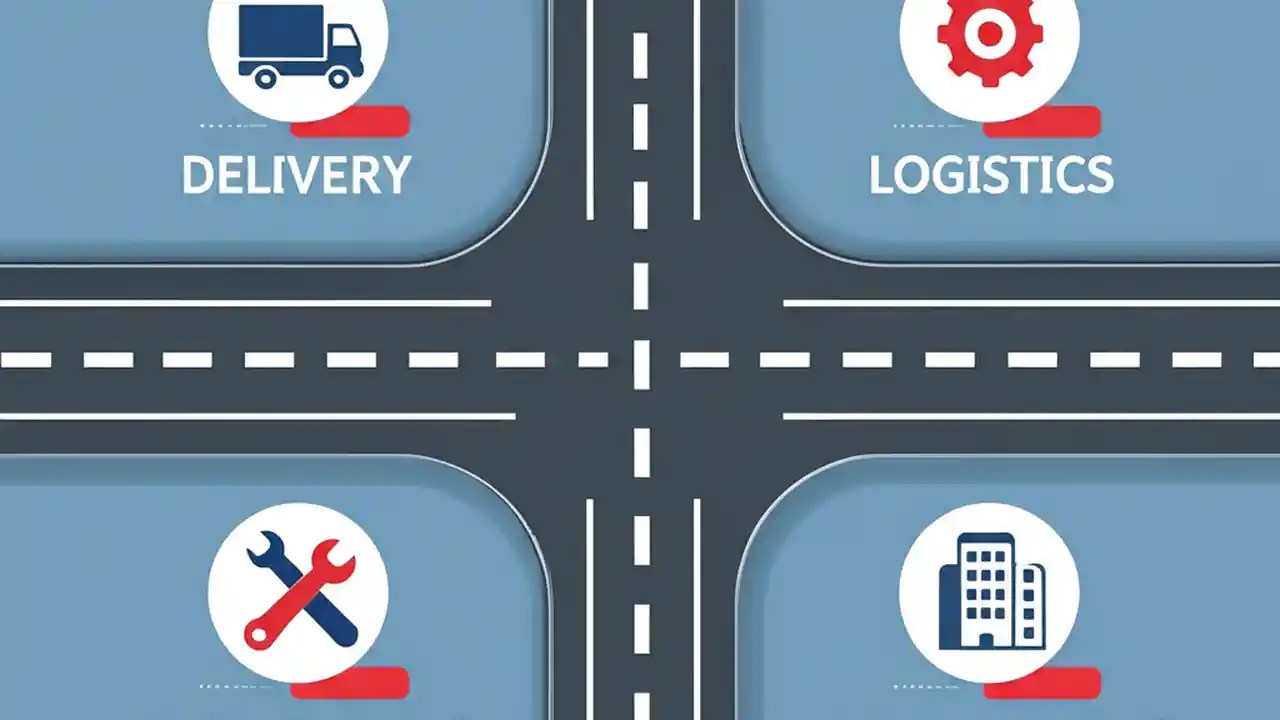 DELIVERY

LOGISTICS