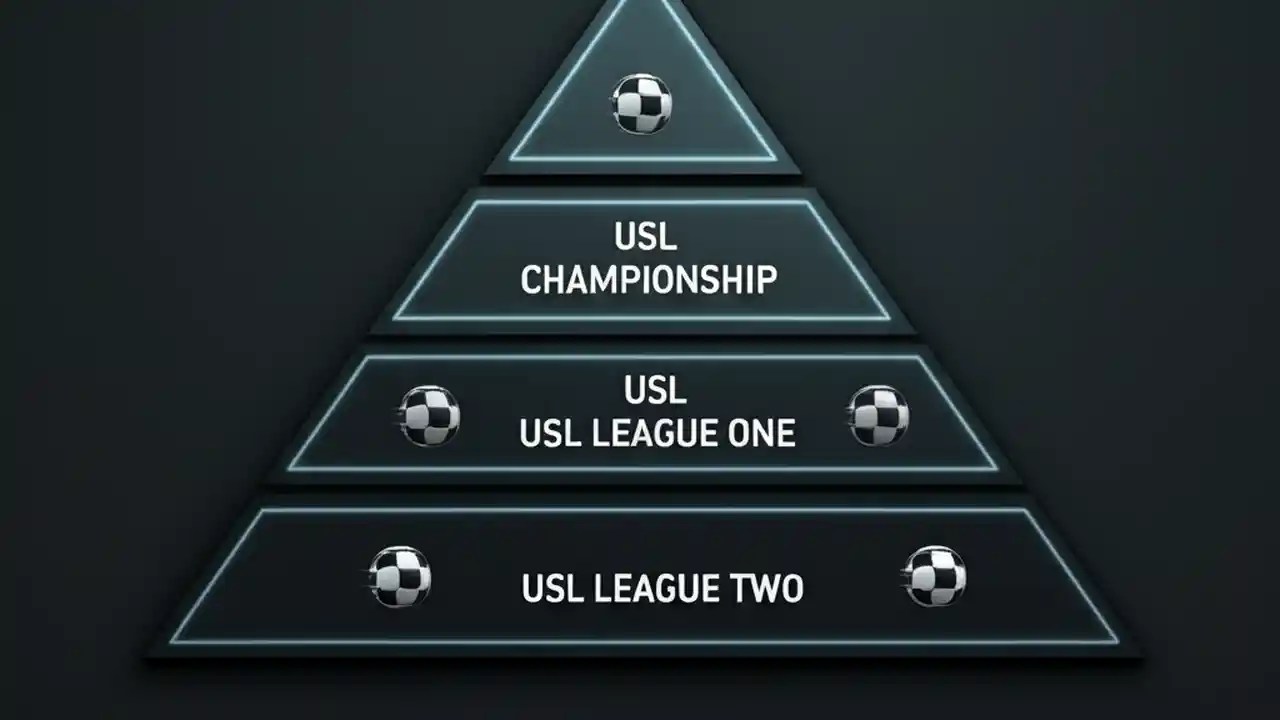 USL
CHAMPIONSHIP

USL
USL LEAGUE ONE

USL LEAGUE TWO