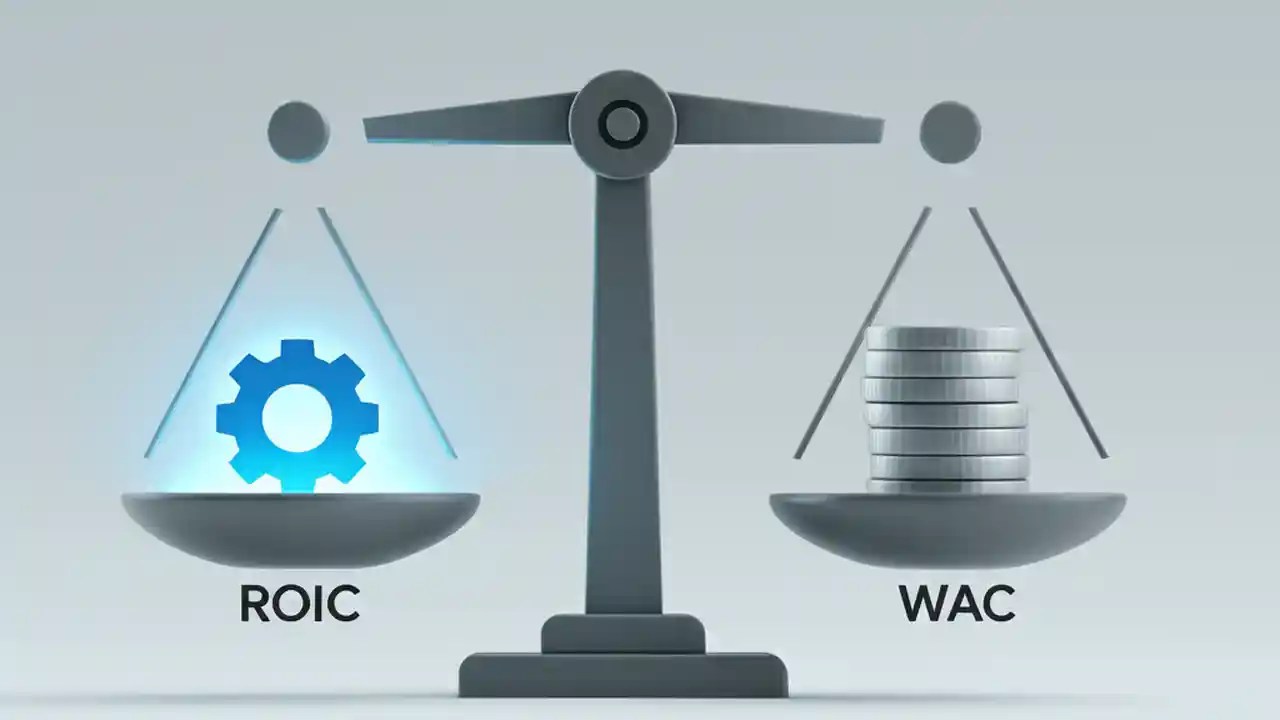 ROIC

WAC