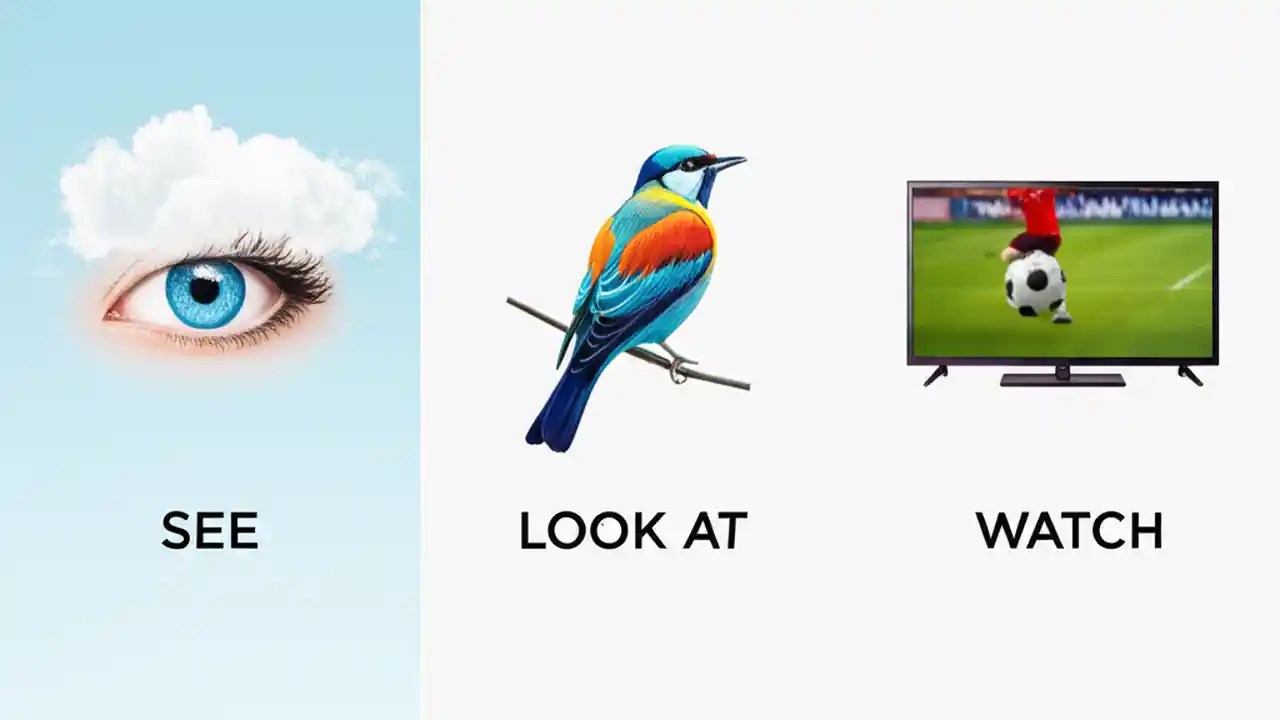 SEE

LOOK AT

WATCH