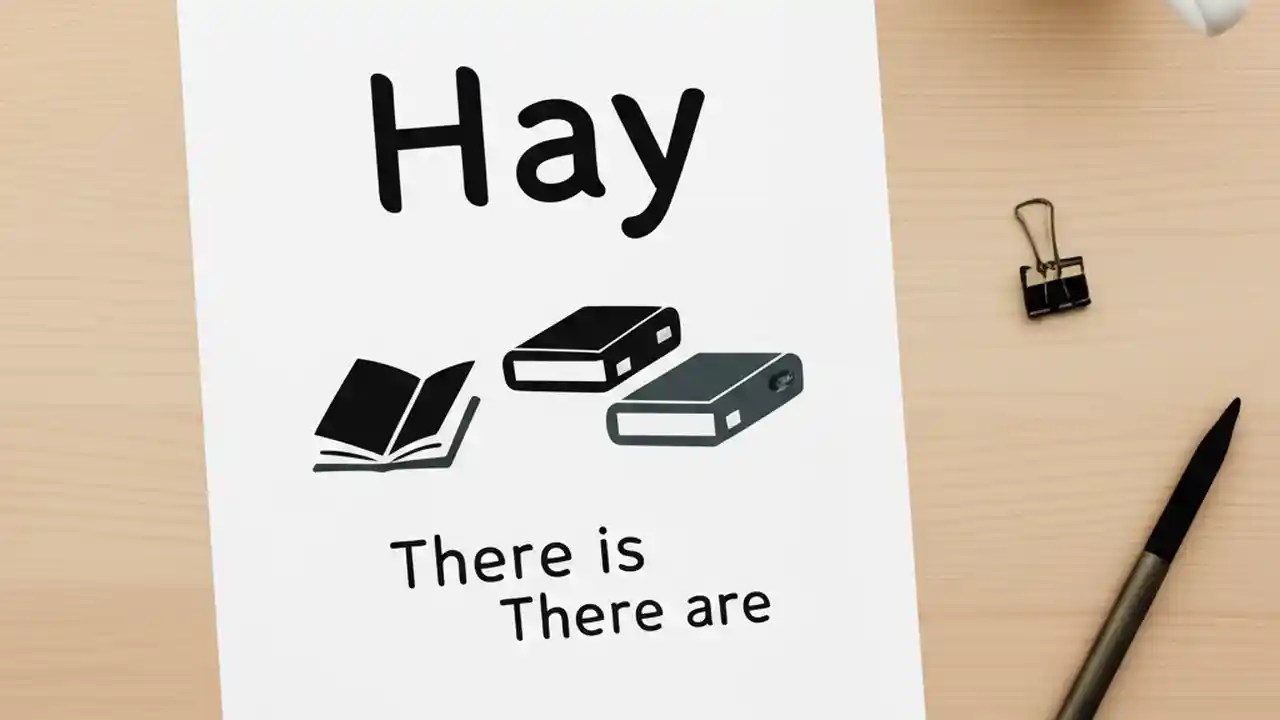 Hay

There is
There are