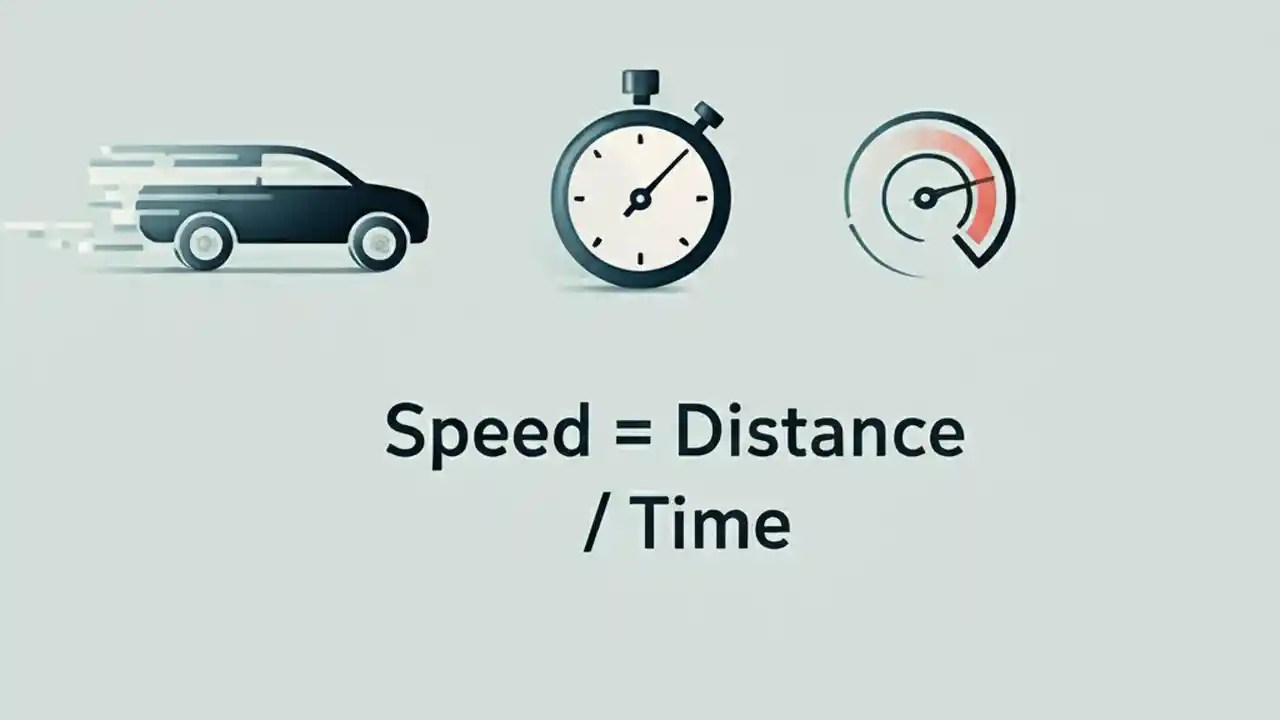 Speed = Distance / Time