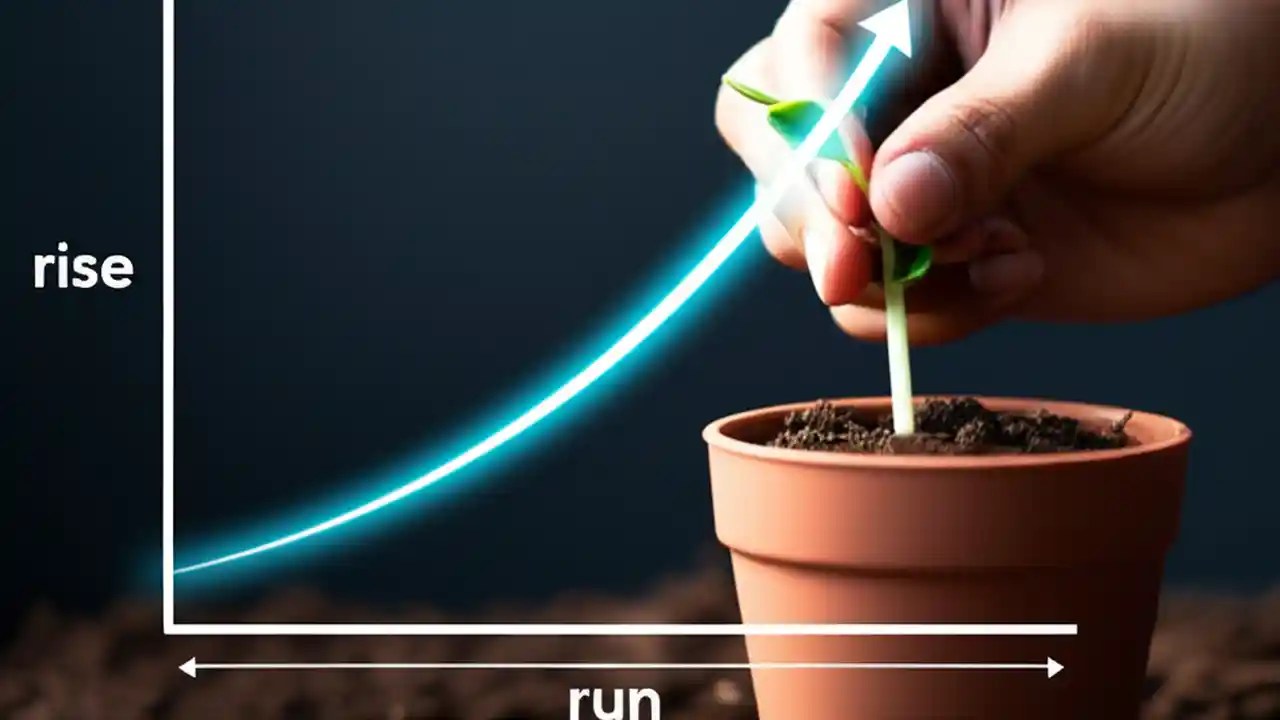 rise

run