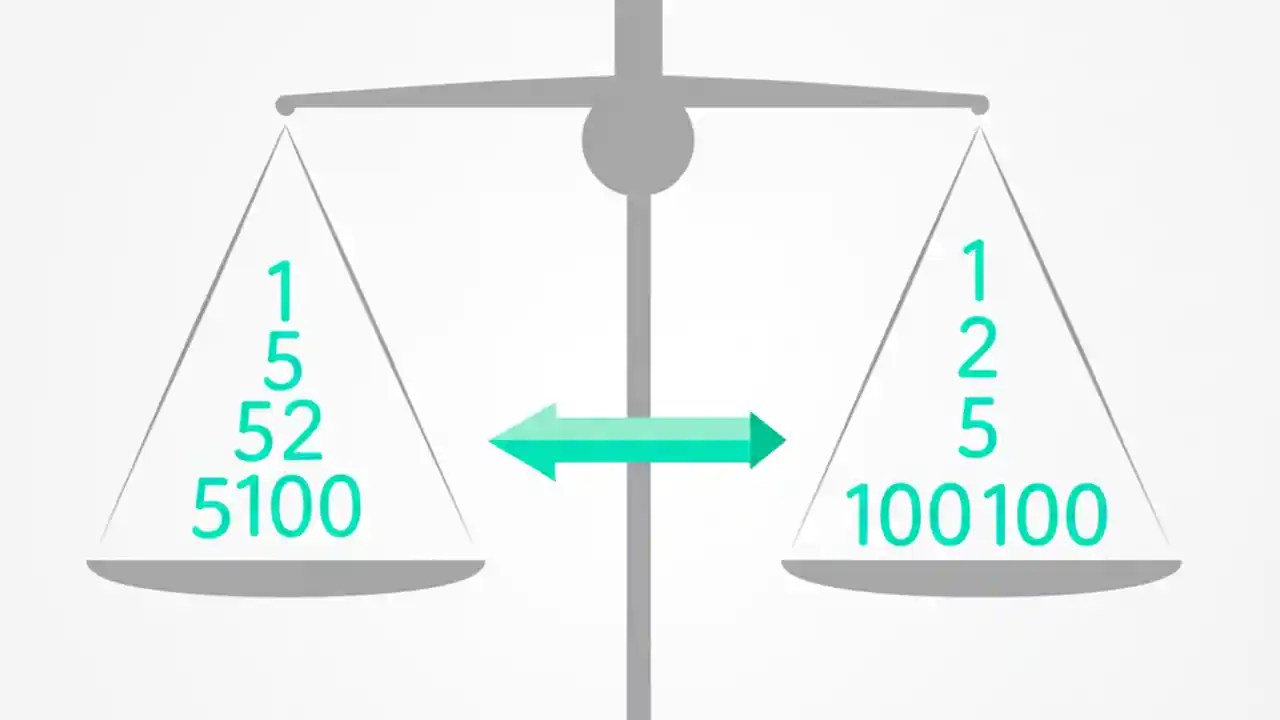 1
5
52
5100

1
2
5
100100