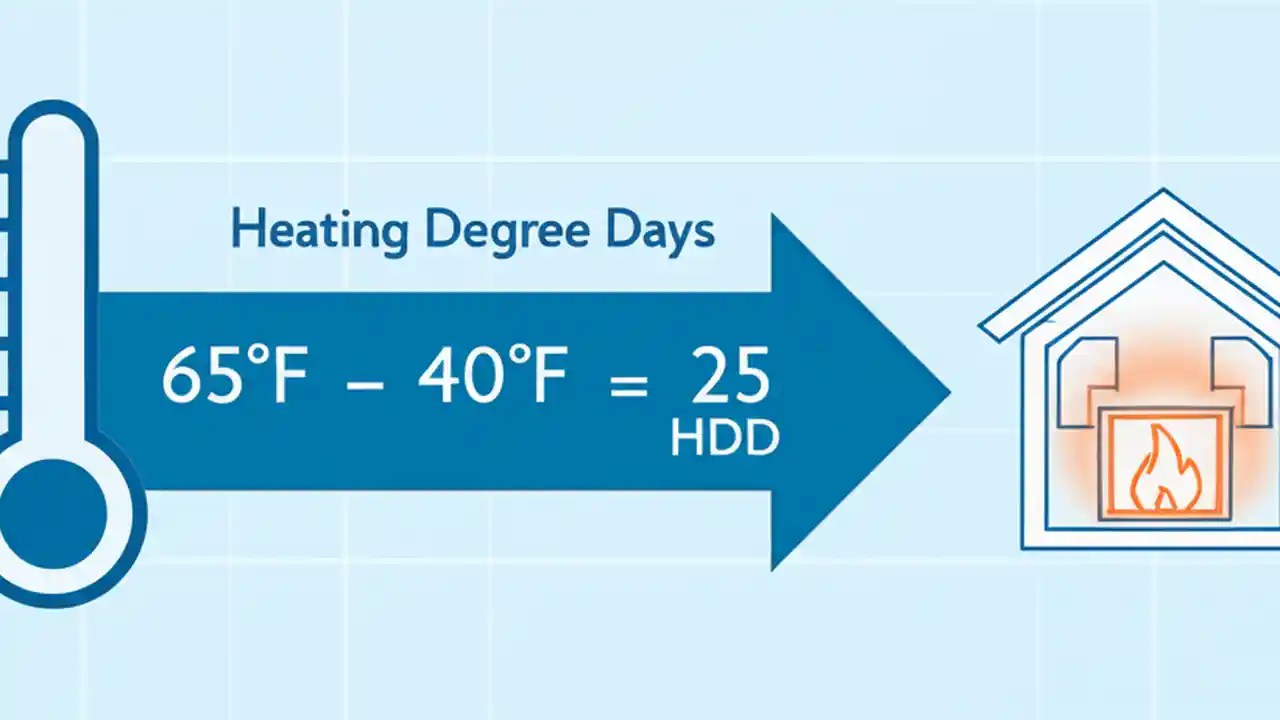 Heating Degree Days

$65°F - 40°F = 25$ HDD