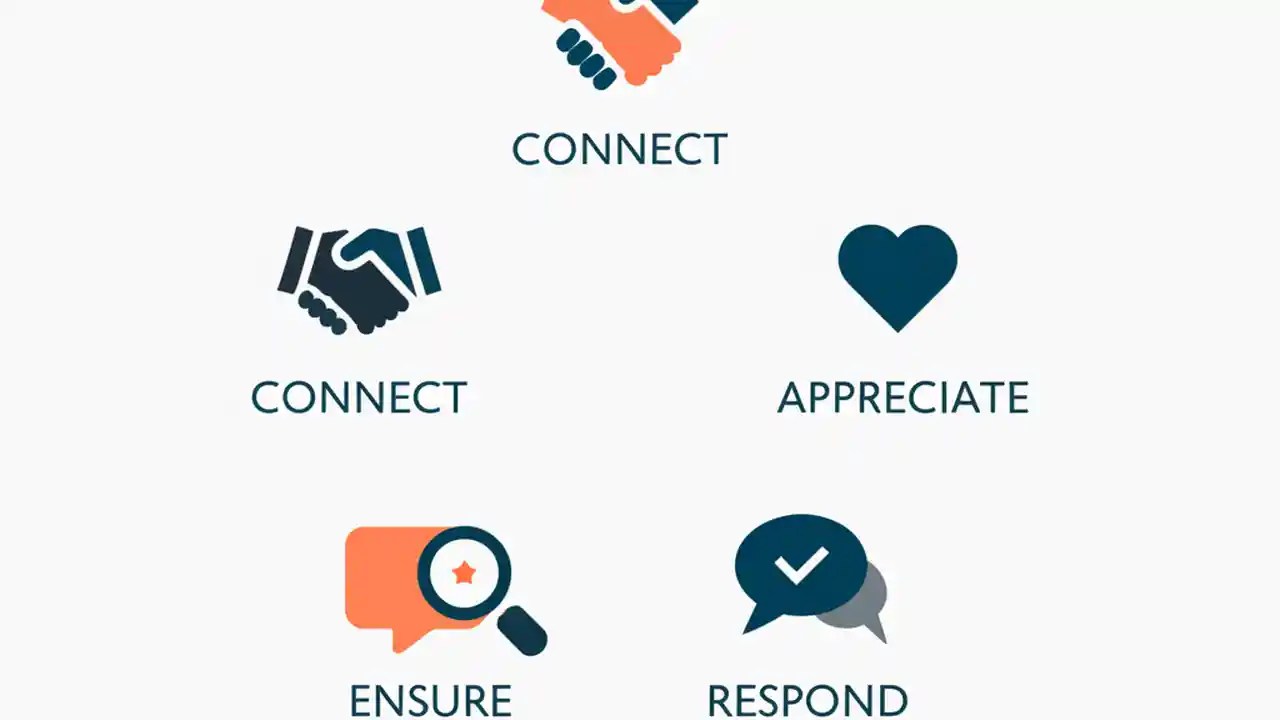 CONNECT

CONNECT

APPRECIATE

ENSURE

RESPOND