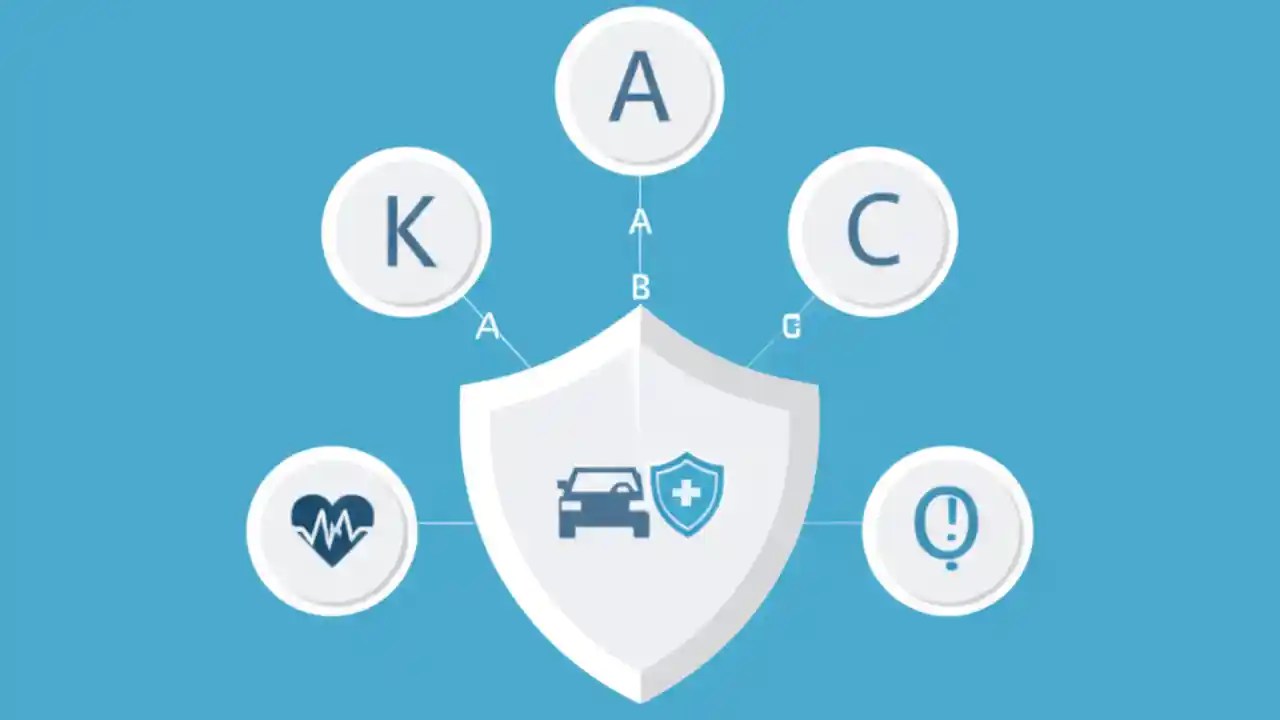 A
K
C
A
B
A
C