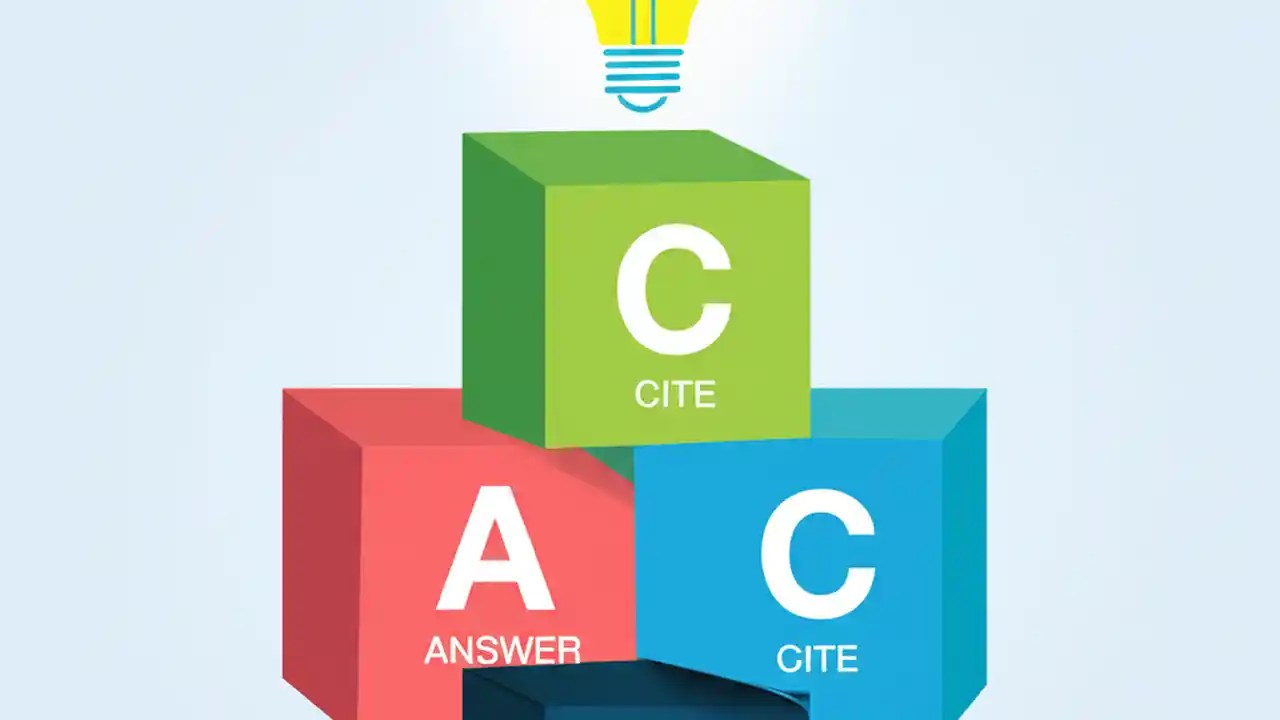 C
CITE

A
ANSWER

C
CITE