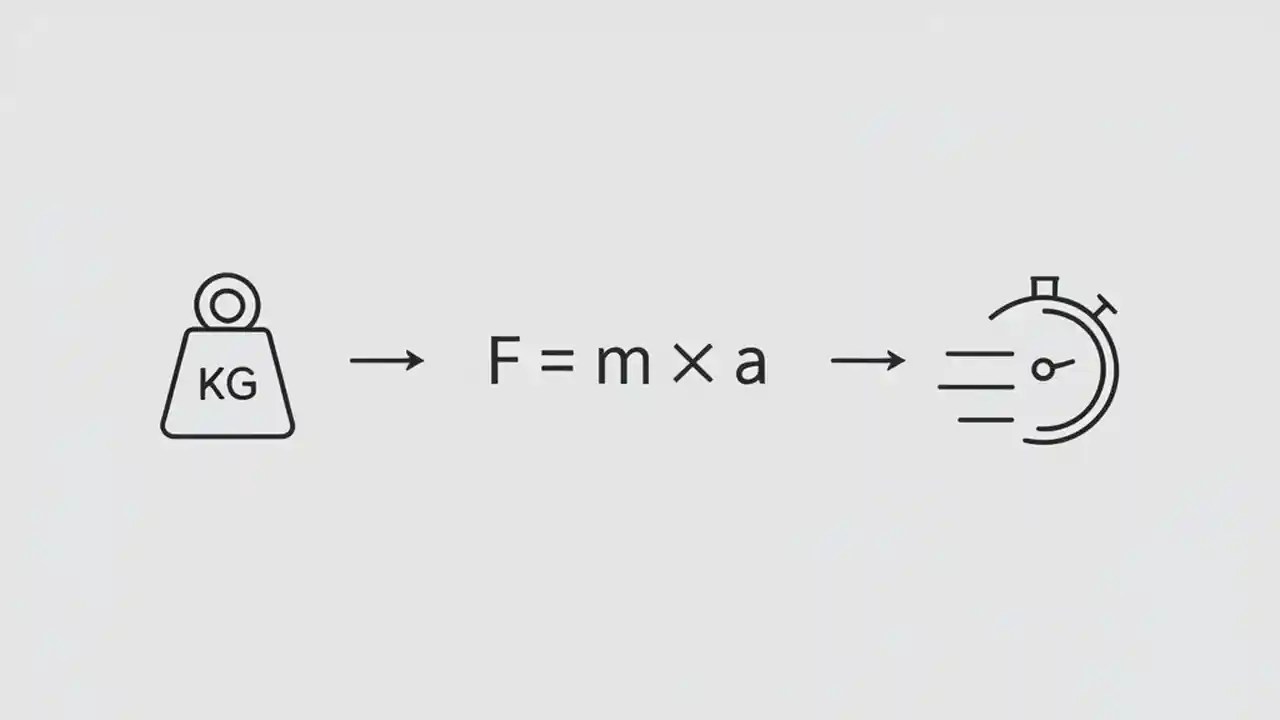 KG $\rightarrow$ $F = m \times a$ $\rightarrow$