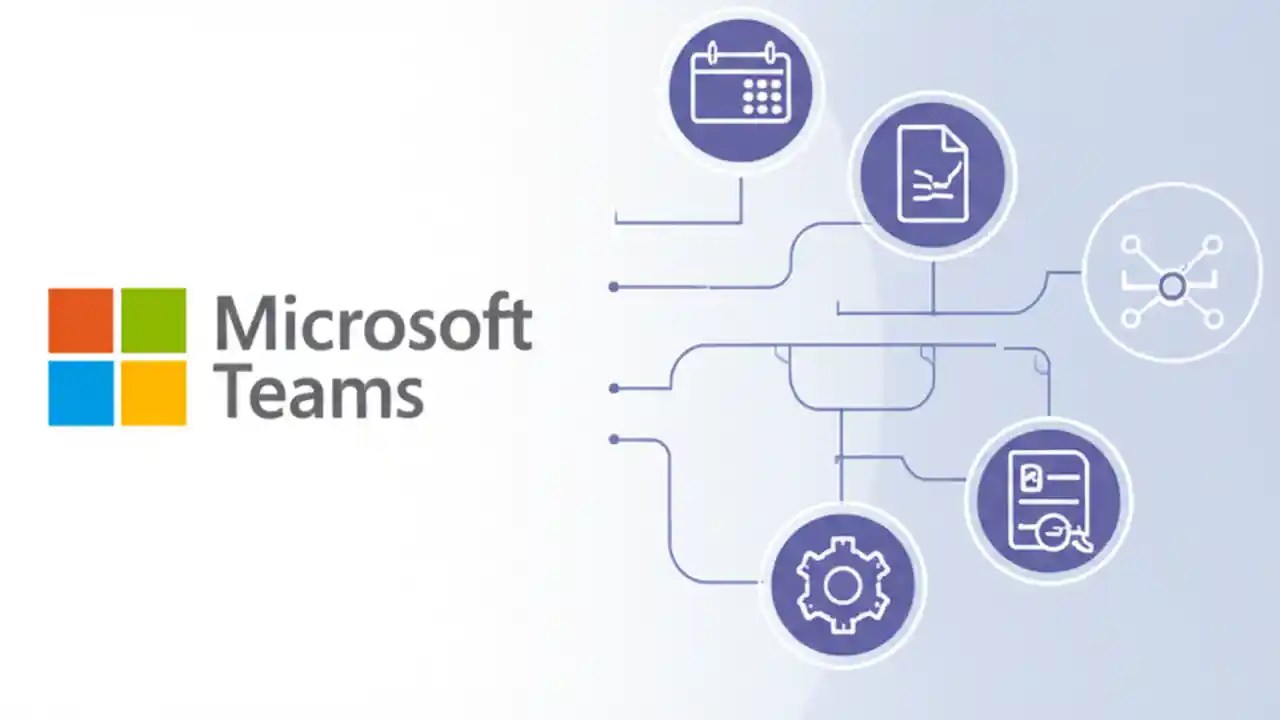 Microsoft Teams