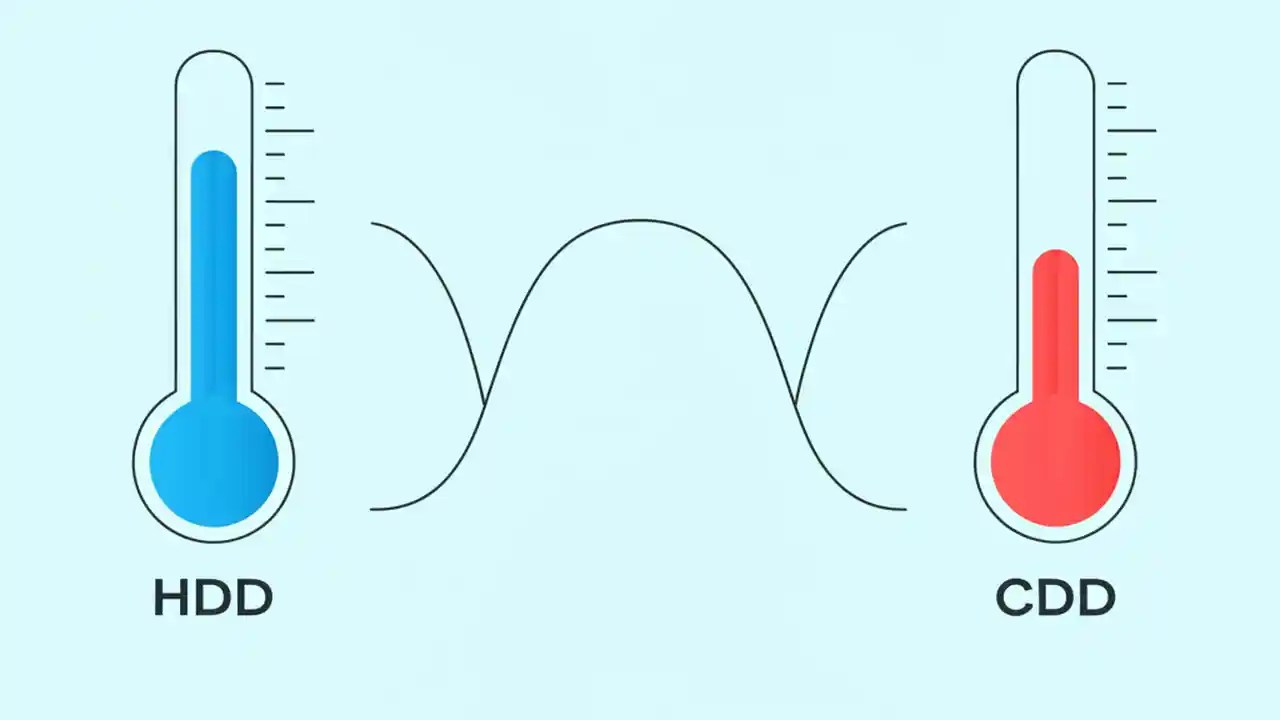 HDD

CDD