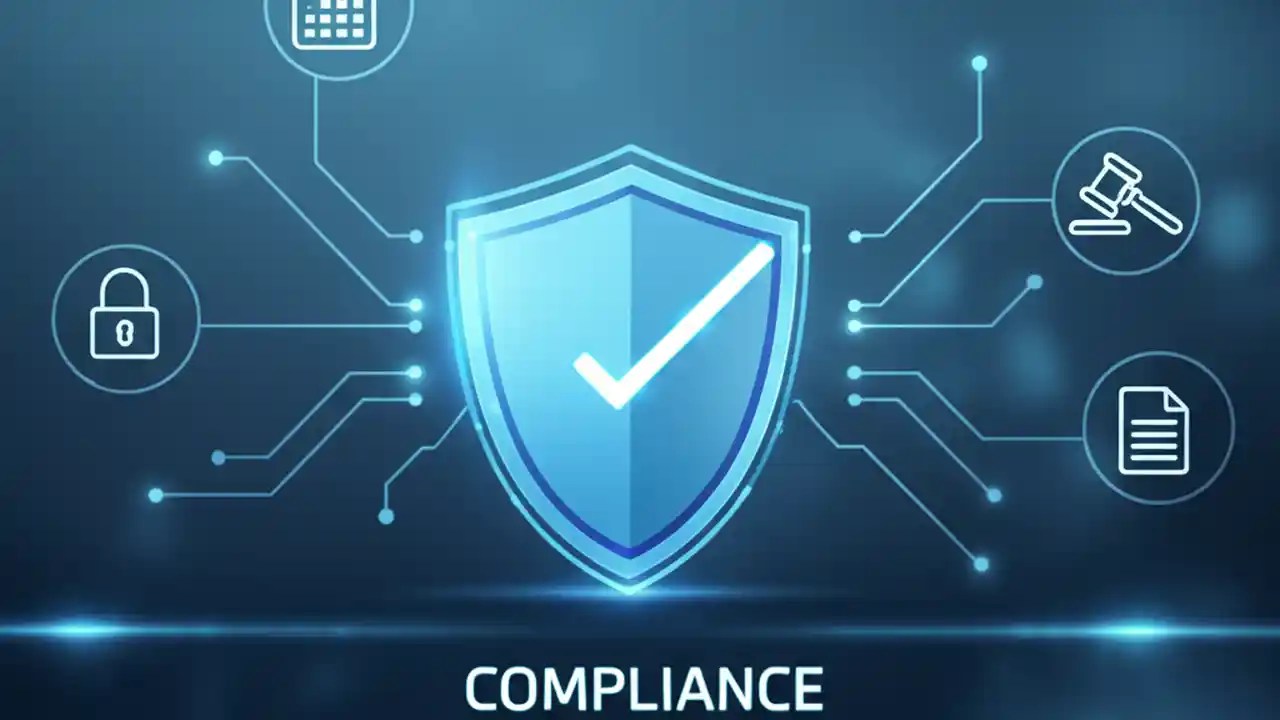 COMPLIANCE