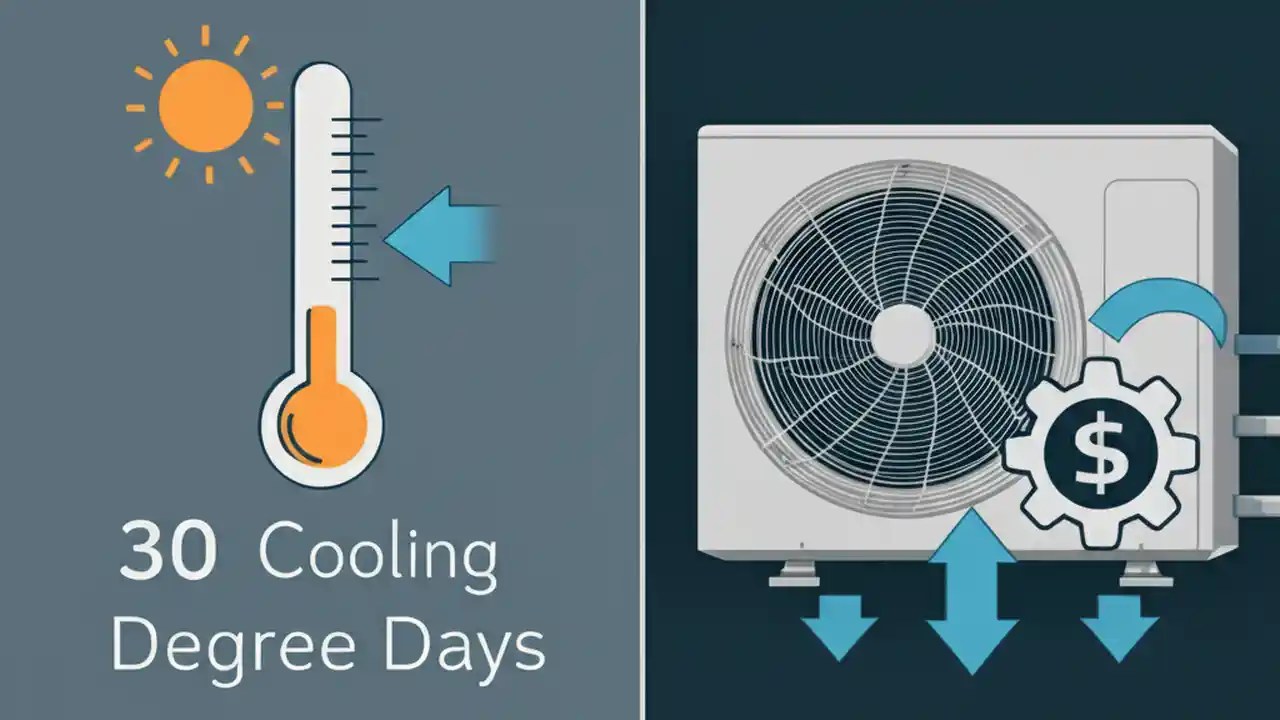 30 Cooling Degree Days

$