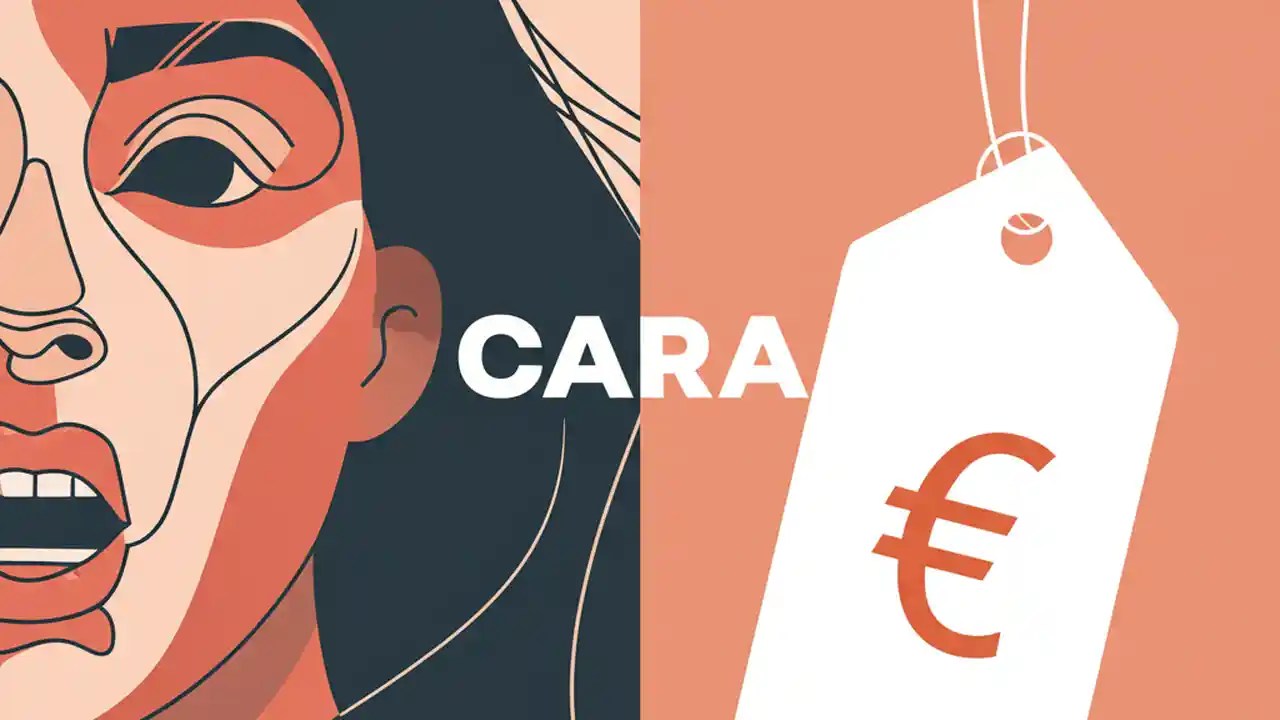 CARA

€