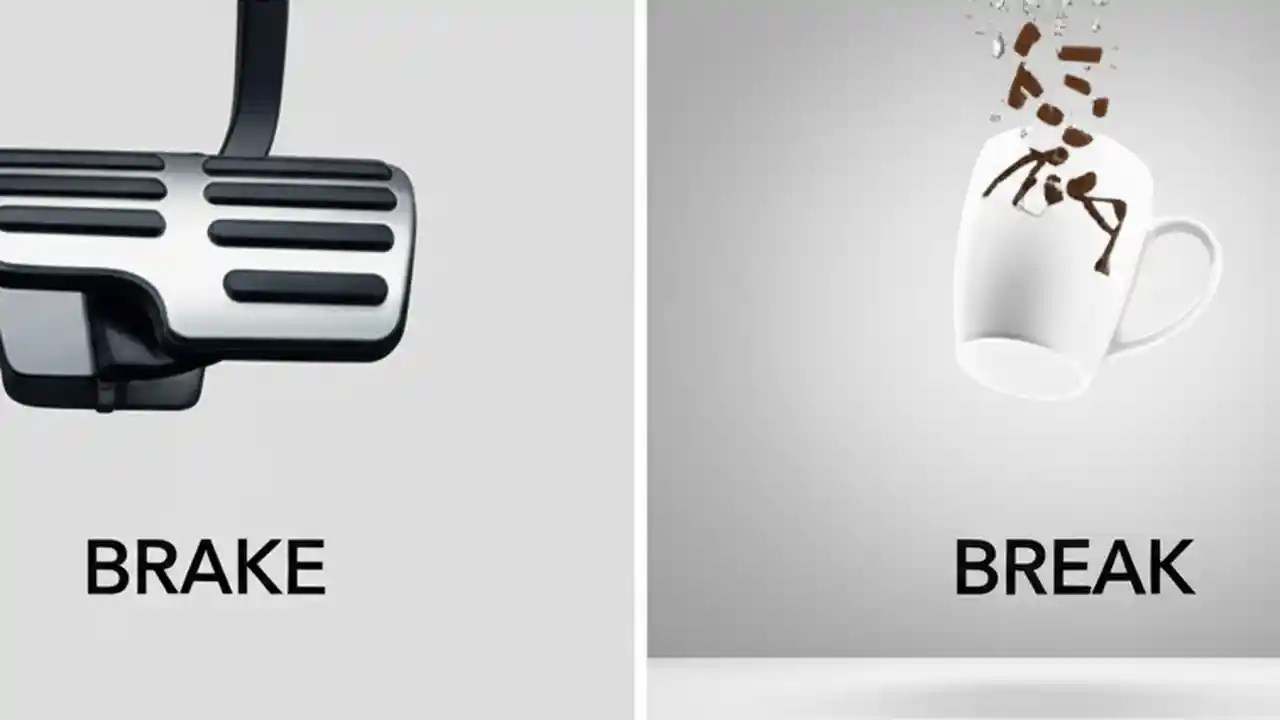 BRAKE

BREAK