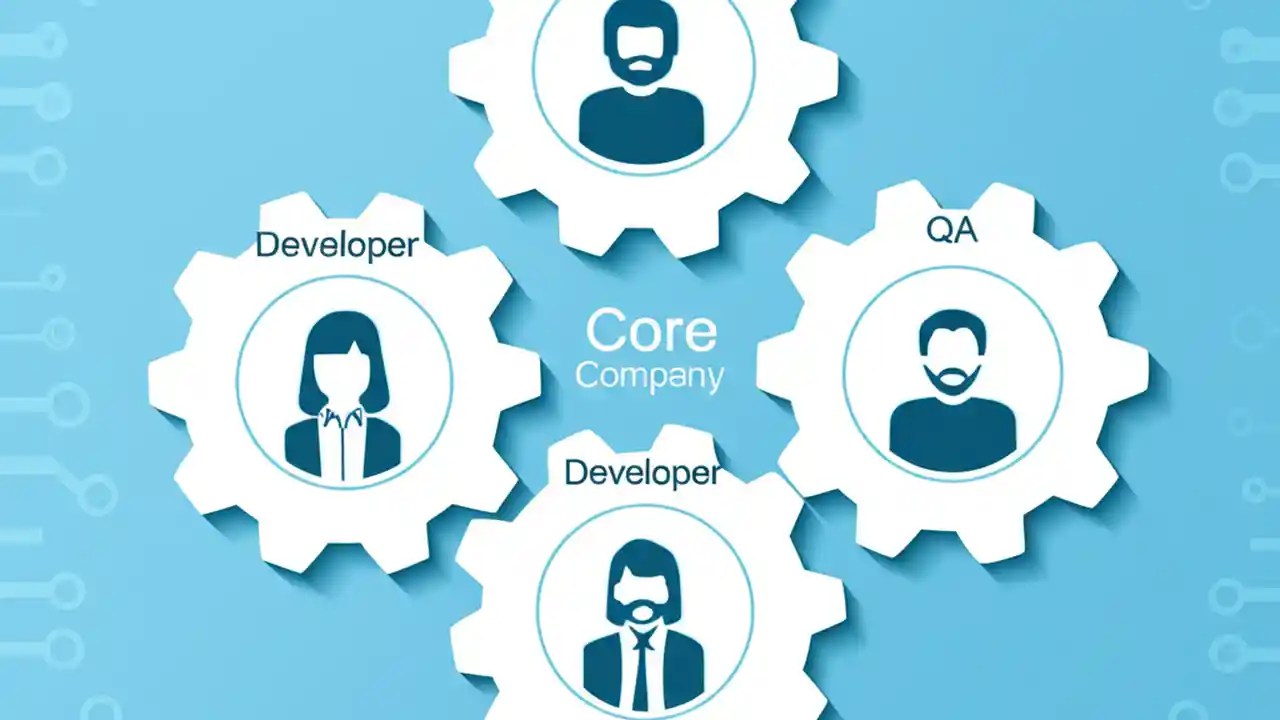 Developer

QA

Core
Company

Developer