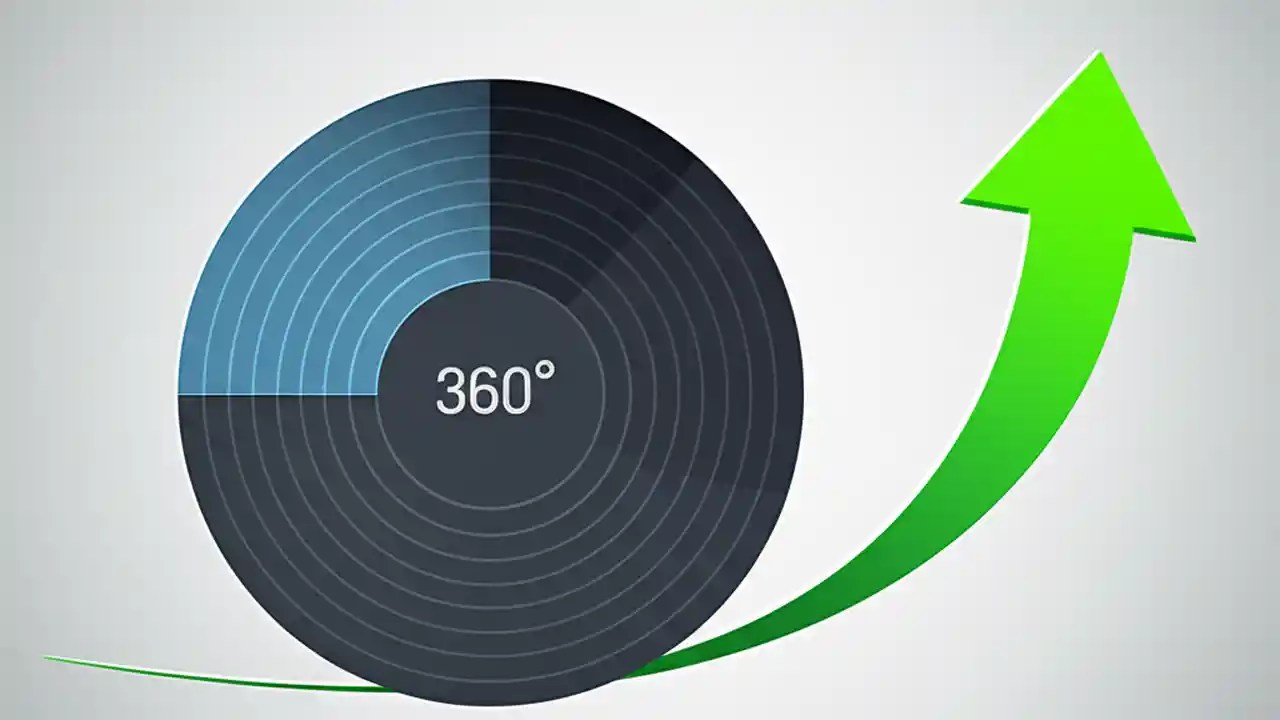 360°