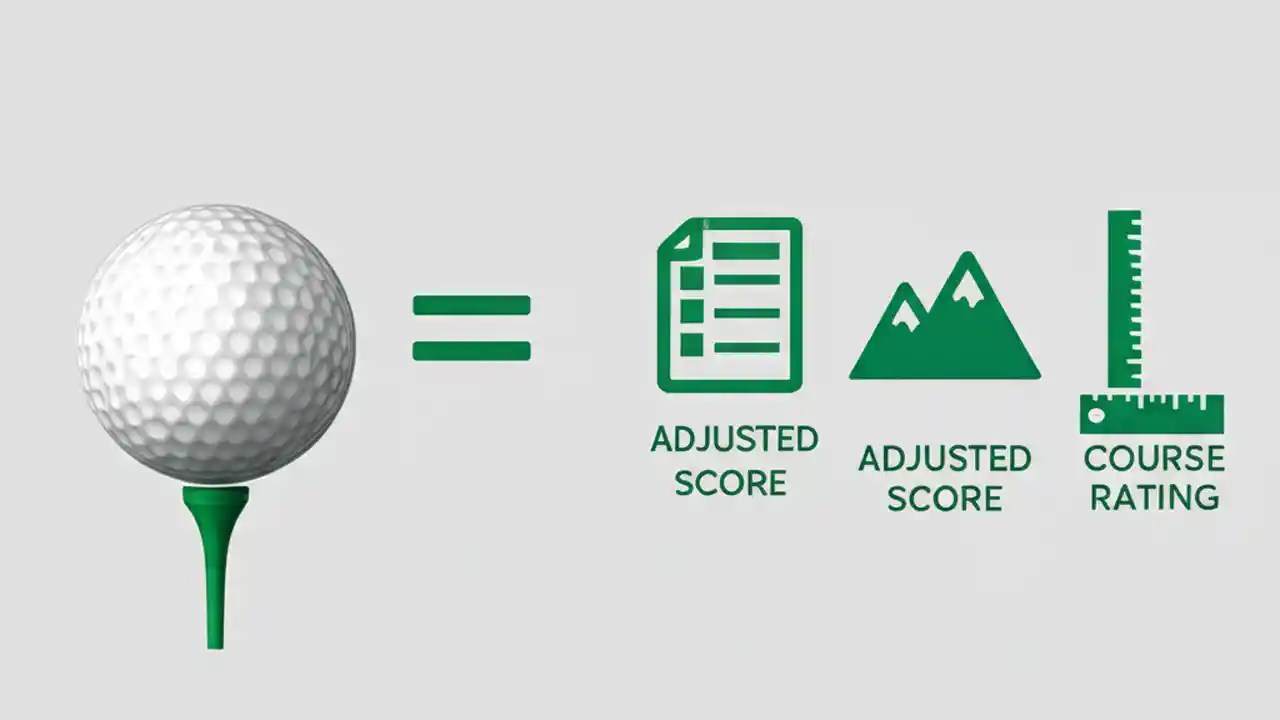 =

ADJUSTED SCORE

ADJUSTED SCORE

COURSE RATING