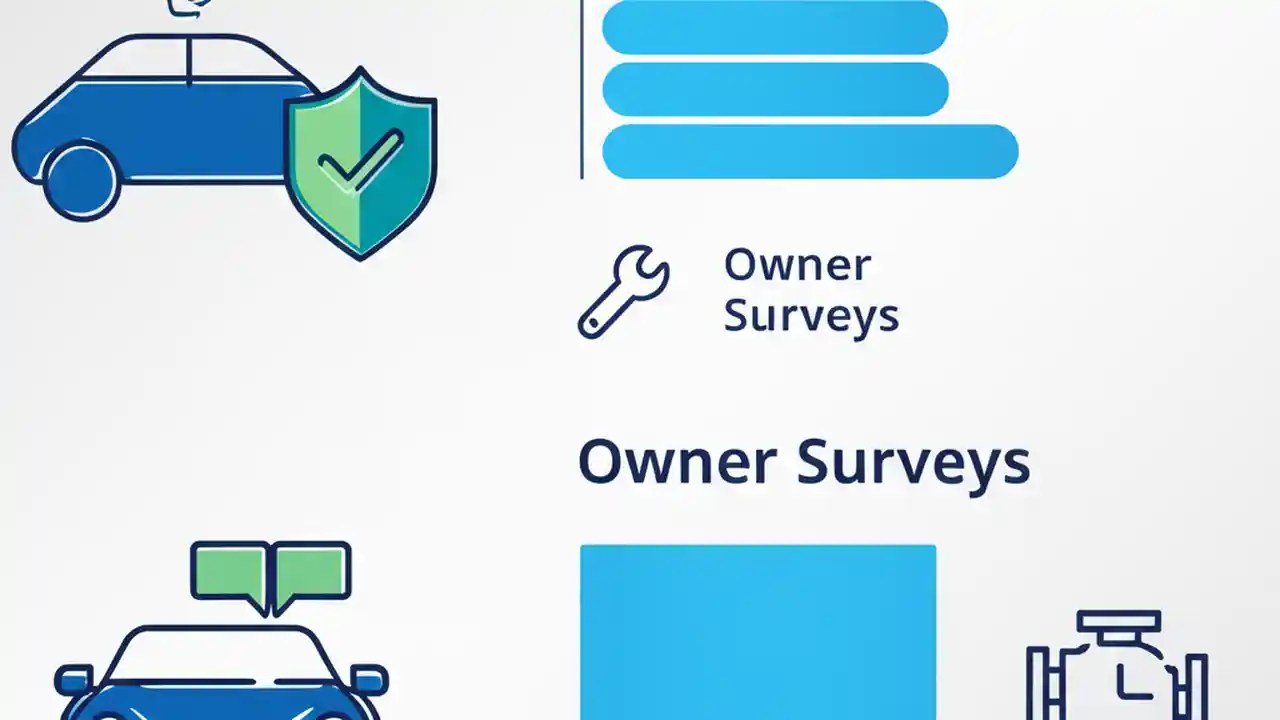 Owner Surveys

Owner Surveys